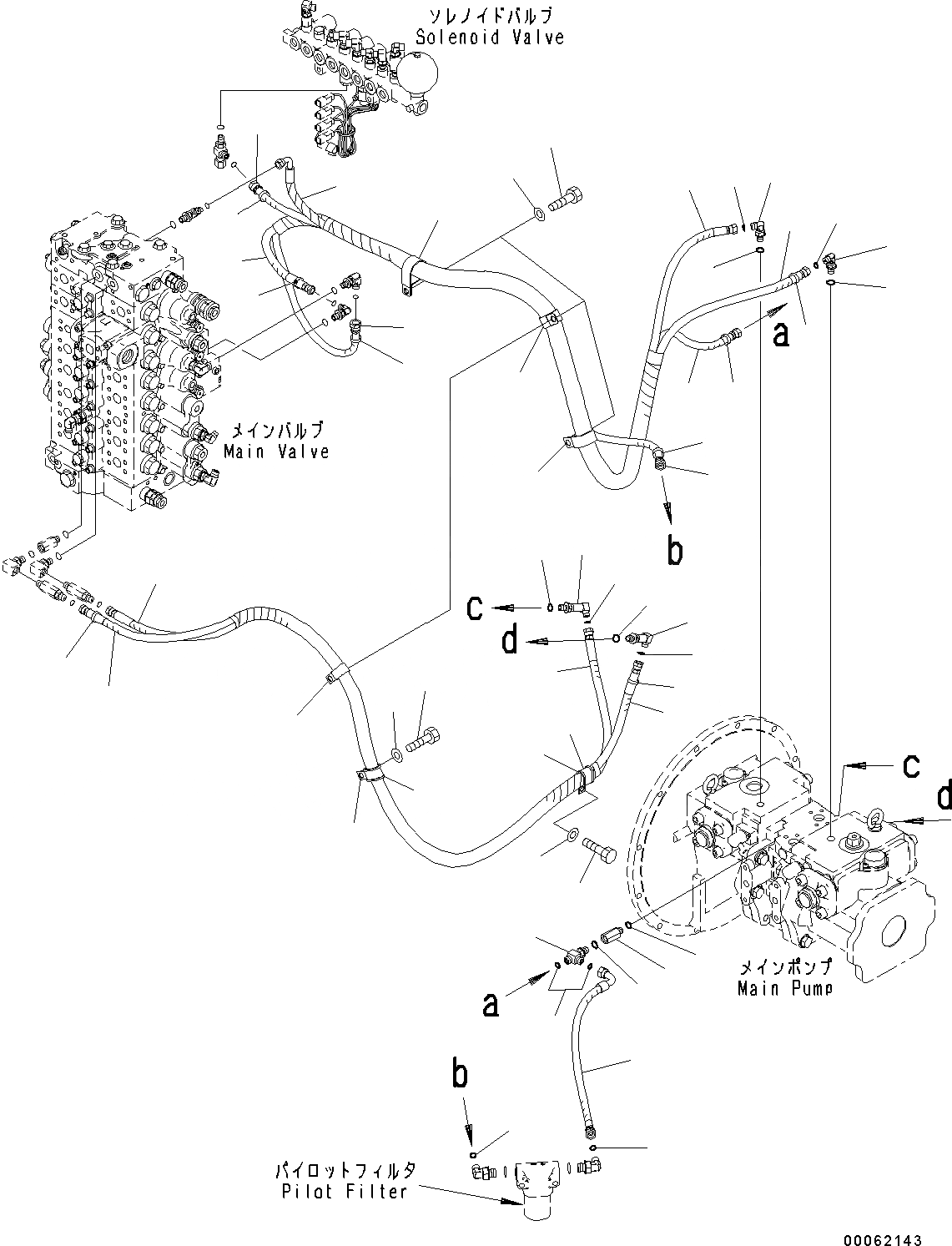 ソレノイドバルブ
Solenoid Valve

a

メインバルブ
Main Valve

b

c

d

c

d

メインポンプ
Main Pump

a

b

パイロットフィルタ
Pilot Filter

00062143