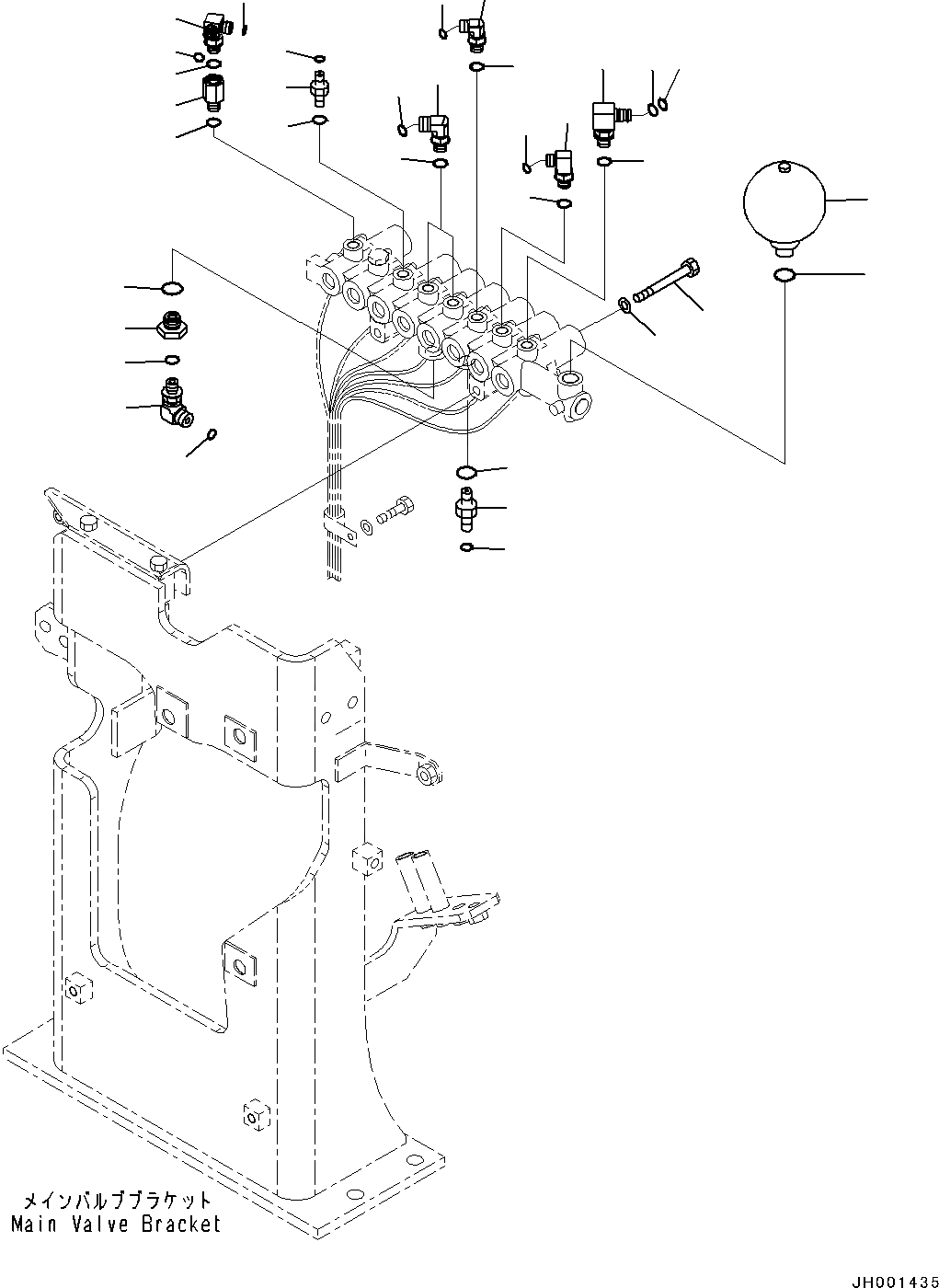 メインバルブブラケット
Main Valve Bracket

JH001435