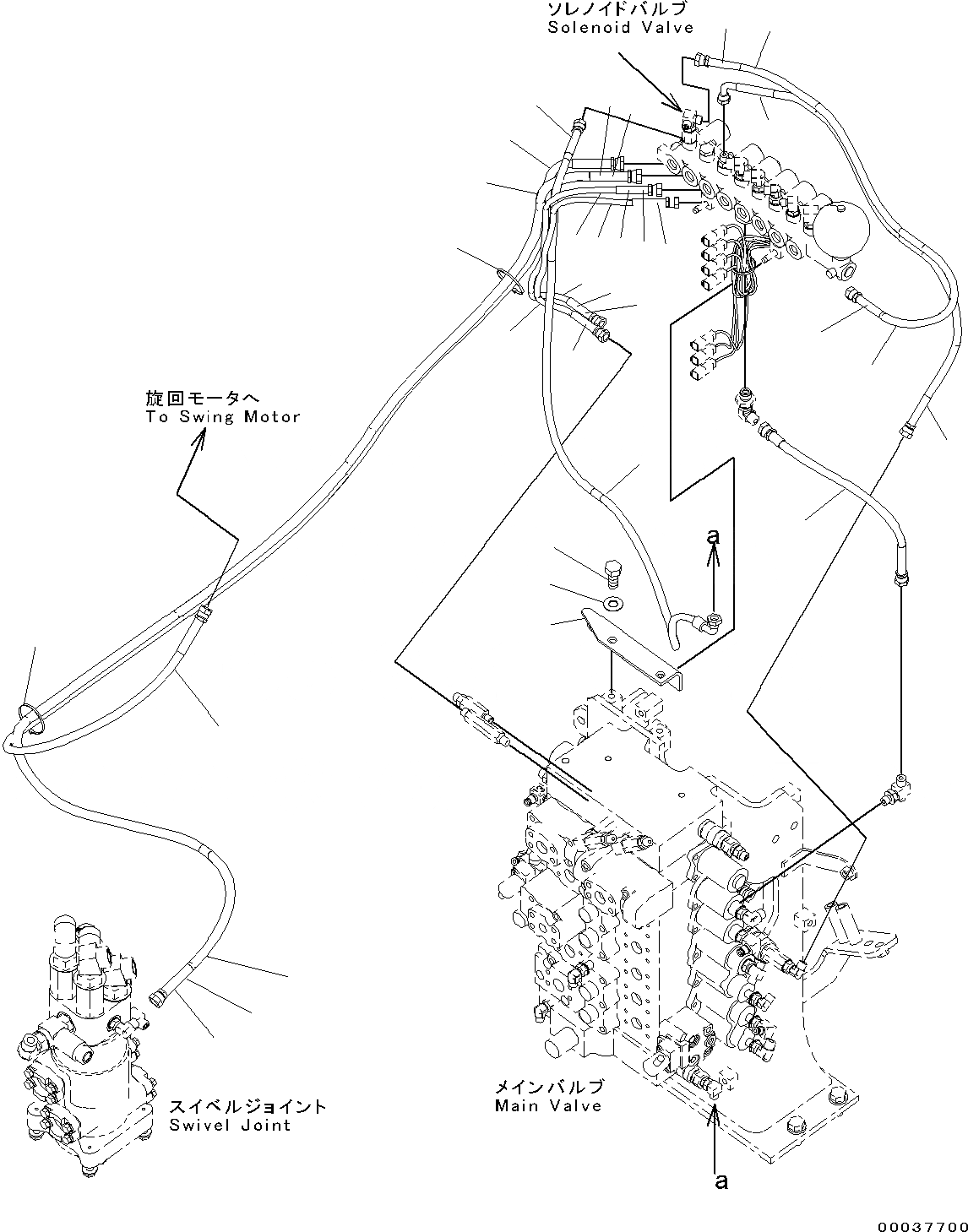 ソレノイドバルブ
Solenoid Valve

旋回モータへ
To Swing Motor

a

スイベルジョイント
Swivel Joint

メインバルブ
Main Valve

a

00037700