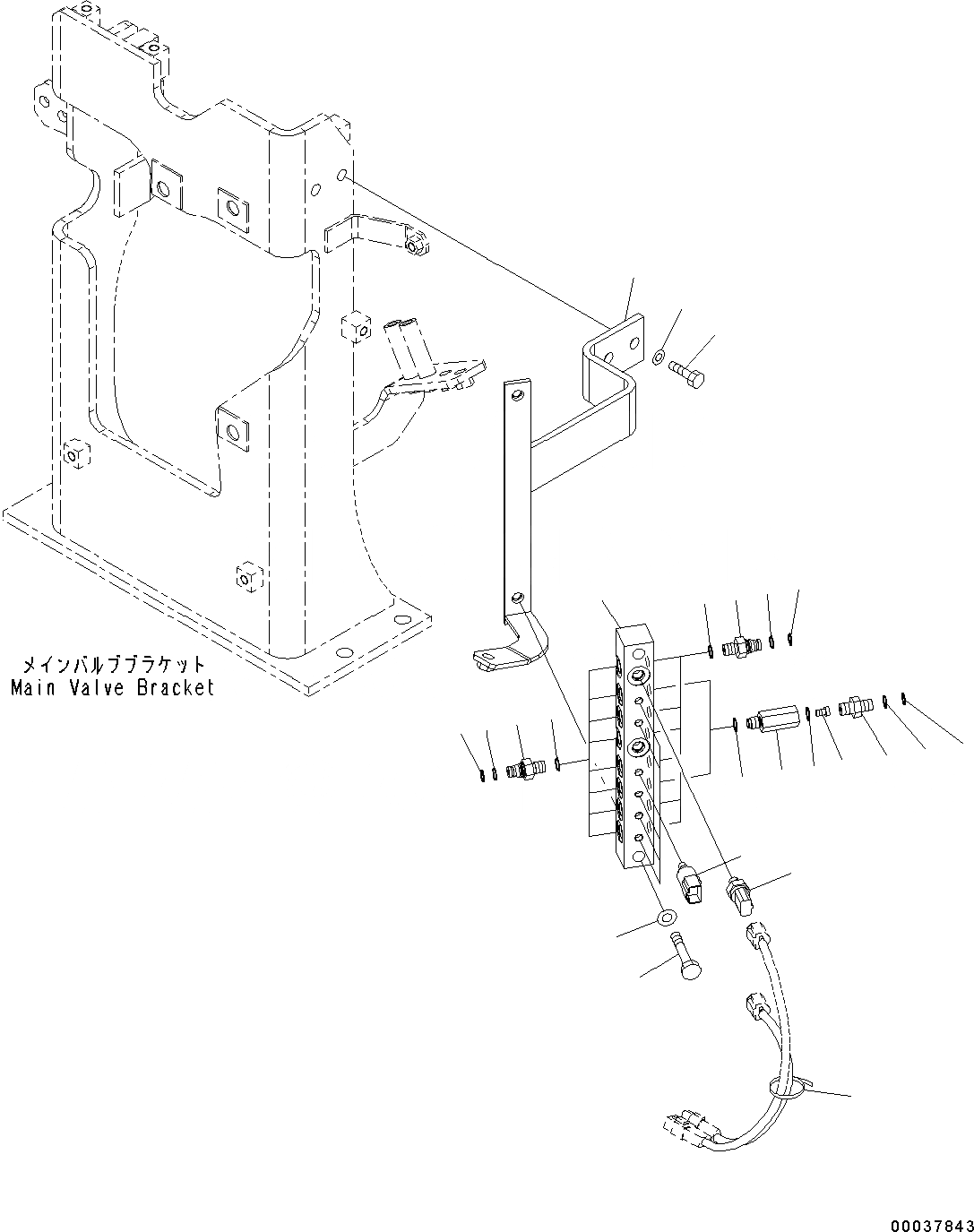 メインバルブブラケット
Main Valve Bracket

00037843