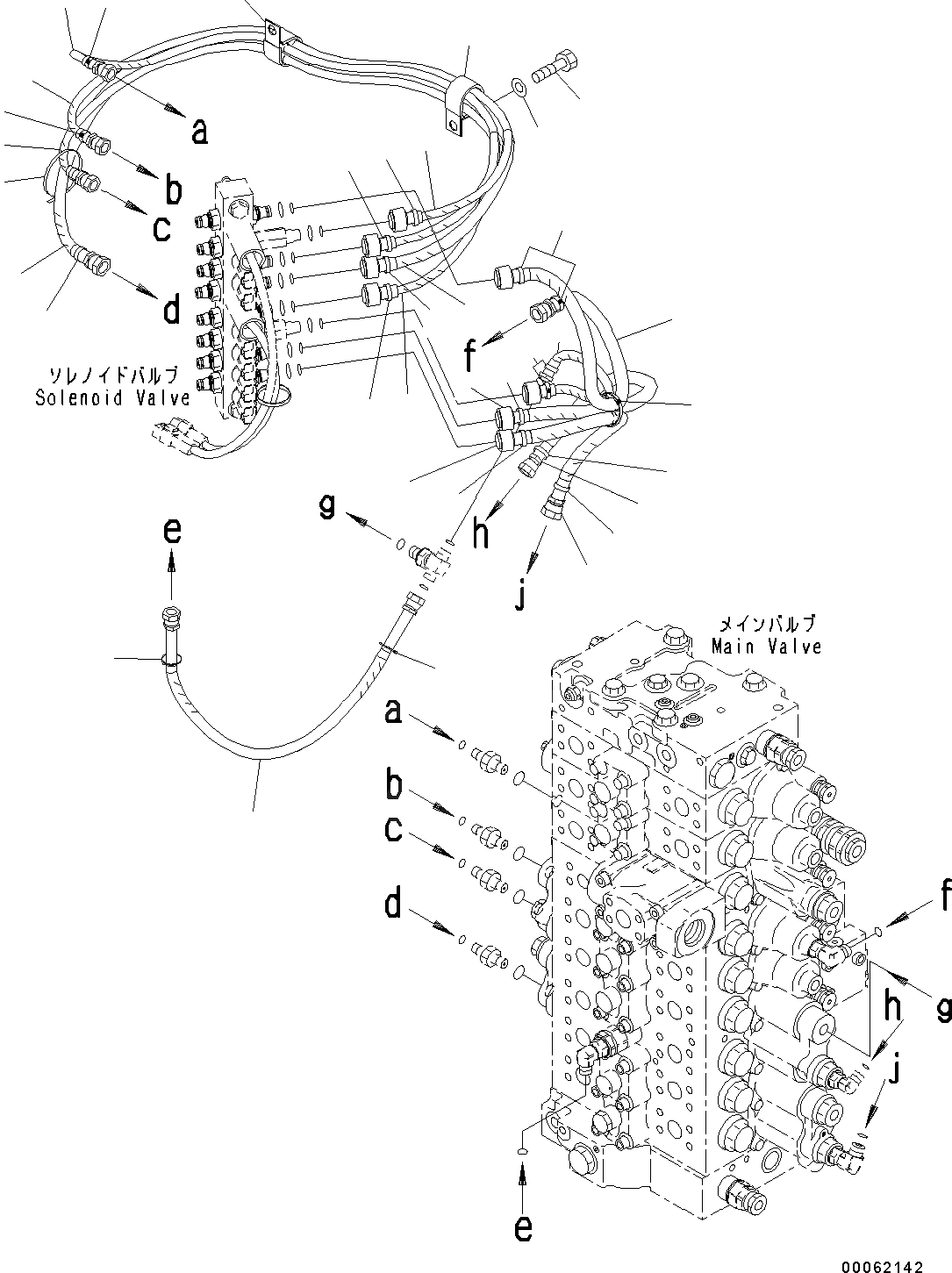 a
b
c
d
ソレノイドバルブ
Solenoid Valve
f
g
h
j
e
メインバルブ
Main Valve
a
b
c
d
f
g
h
j
e
00062142