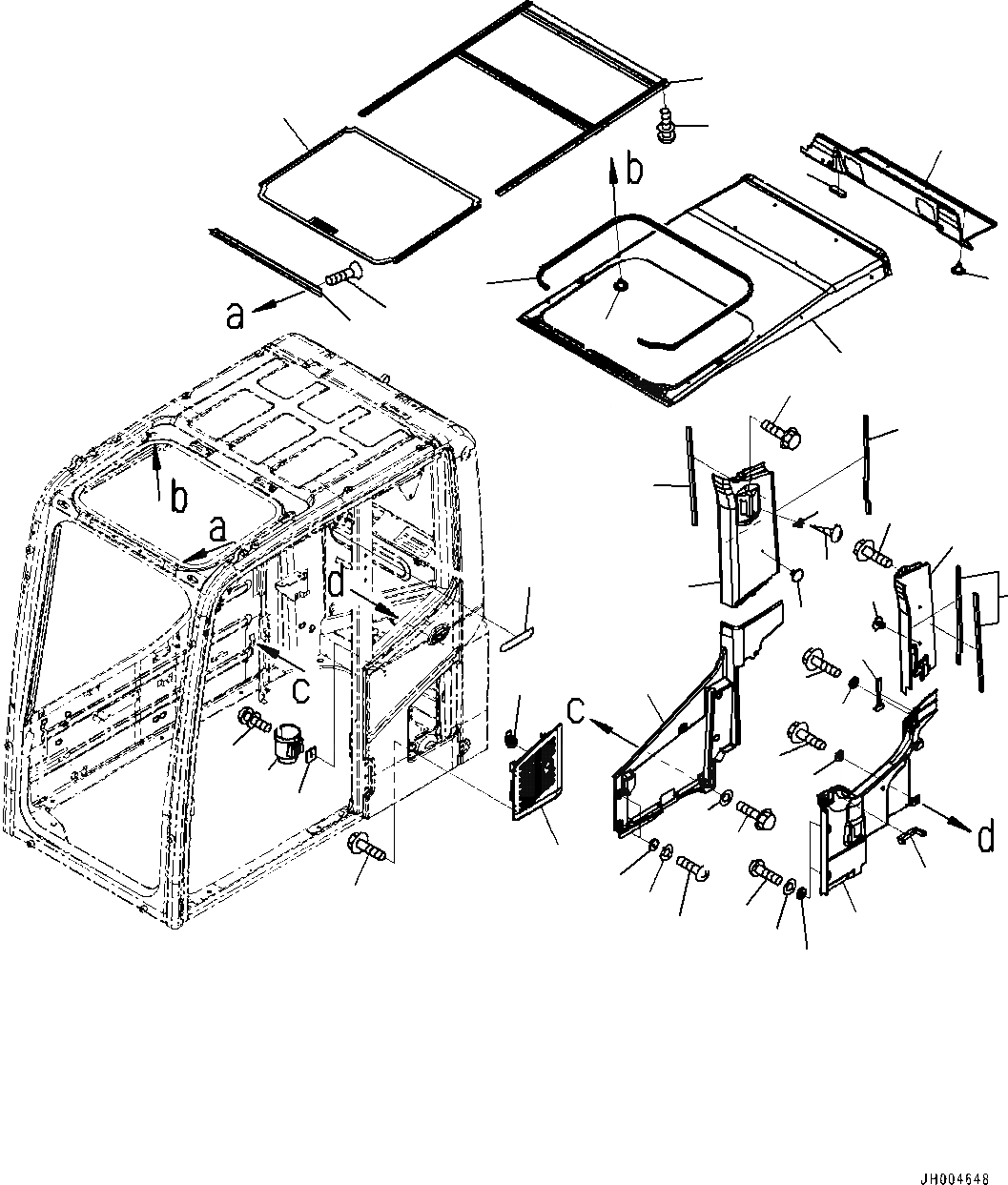 b
a
b
a
d
c
c
d
JH004648