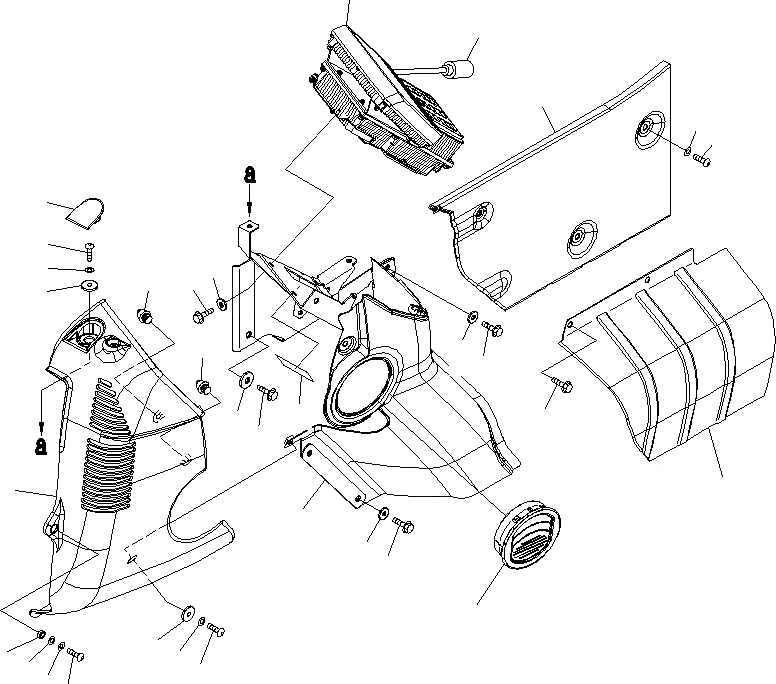 a

a