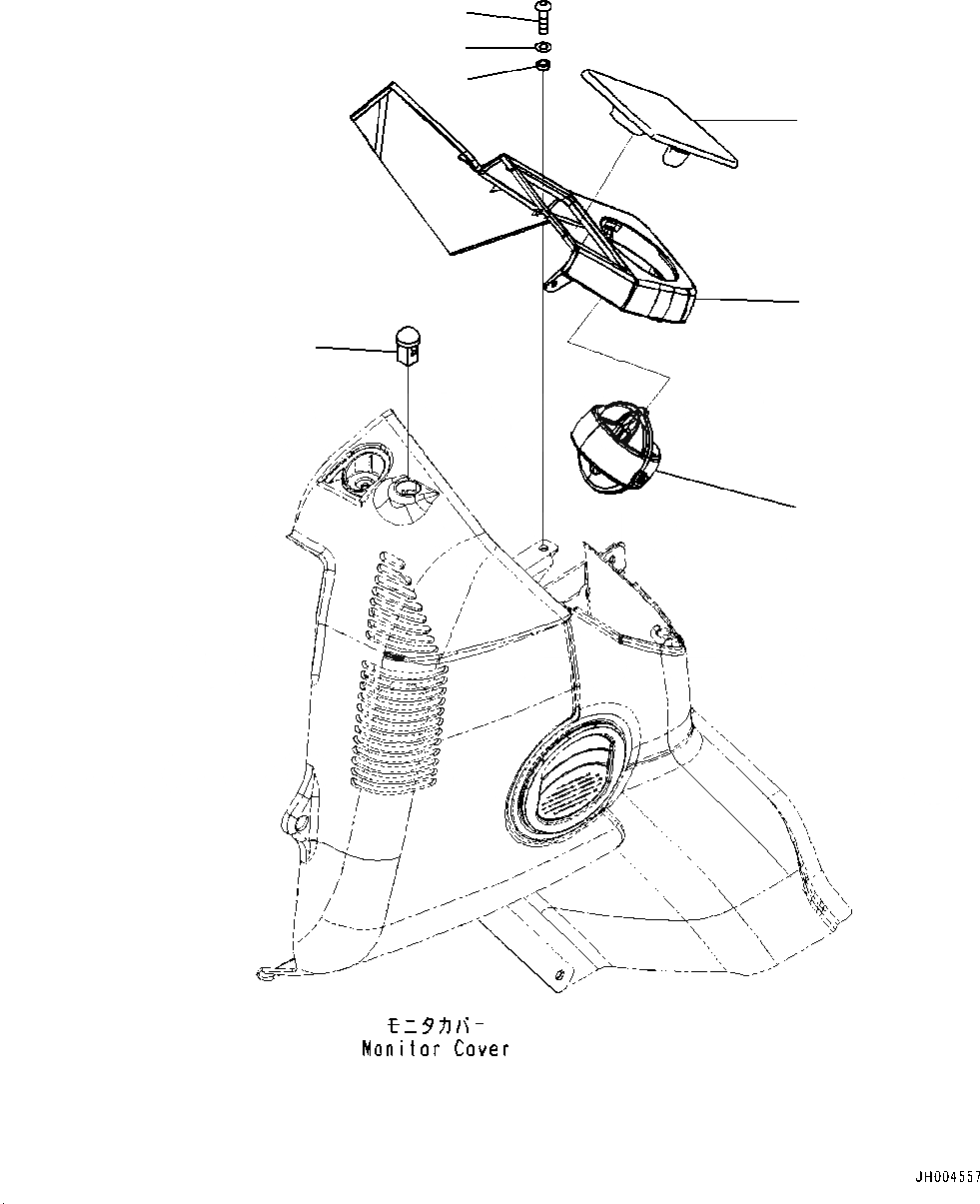 モニタカバー
Monitor Cover

JH004557