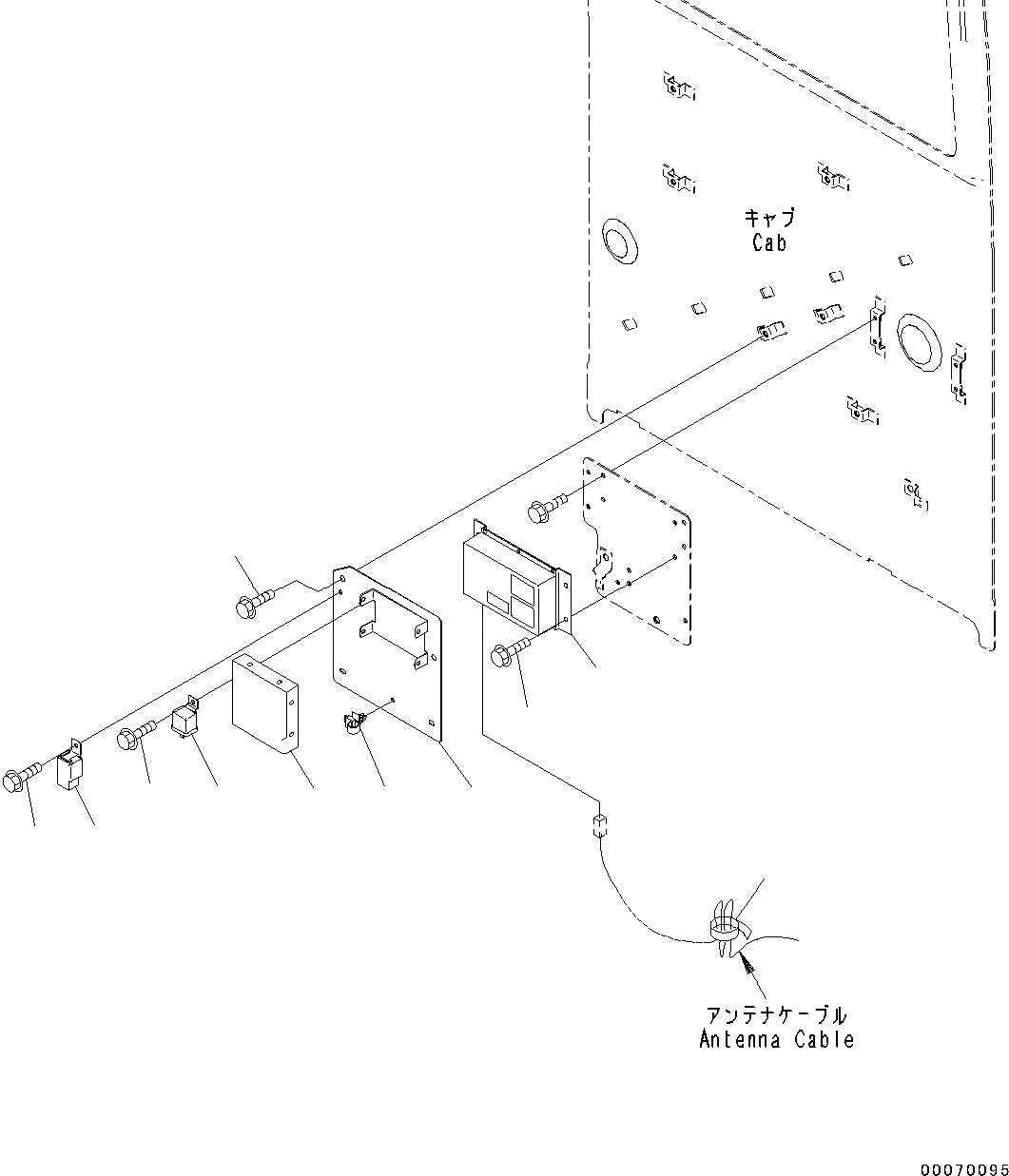 キャブ
Cab

アンテナケーブル
Antenna Cable

00070095