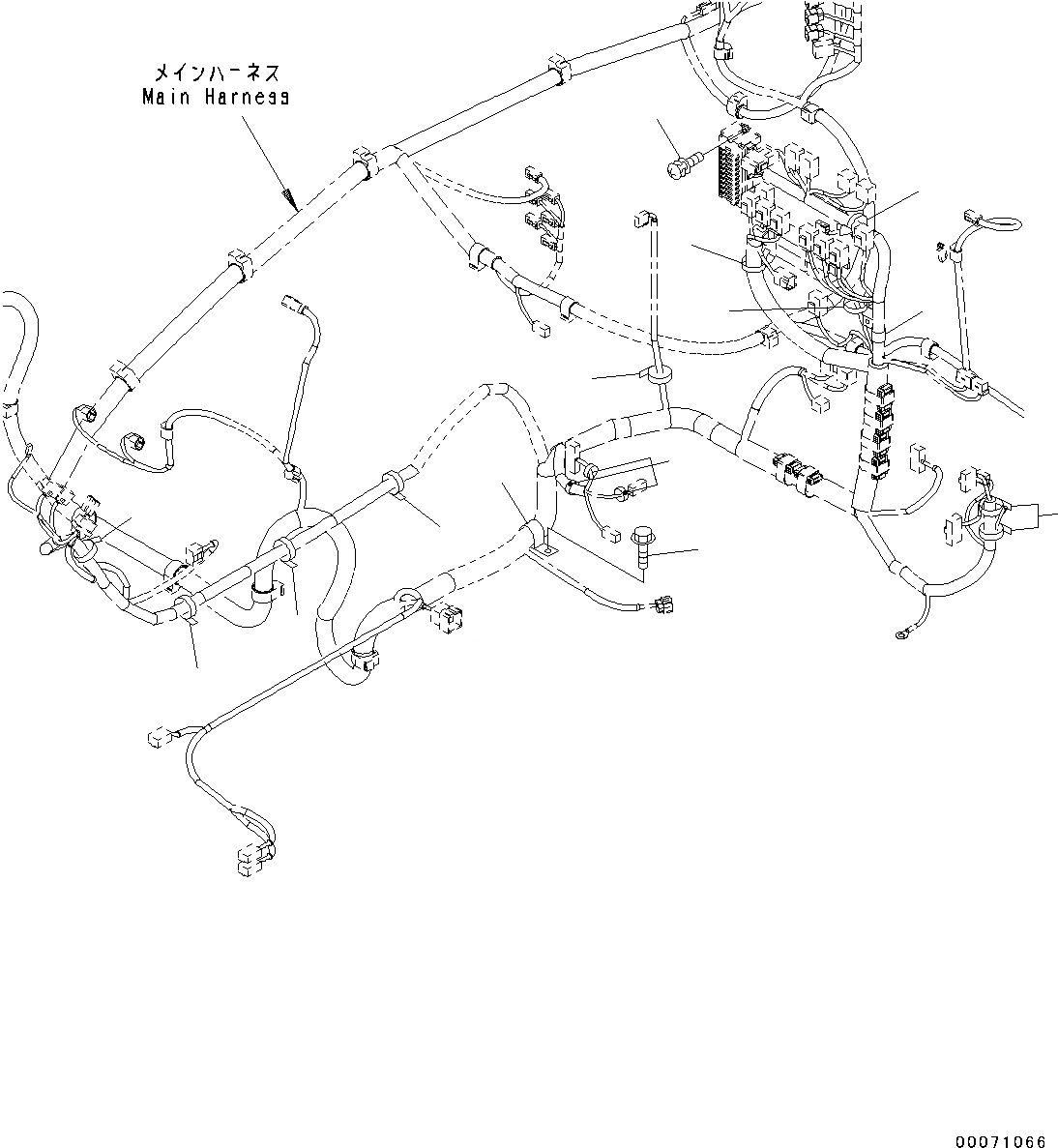 メインハーネス
Main Harness

00071066