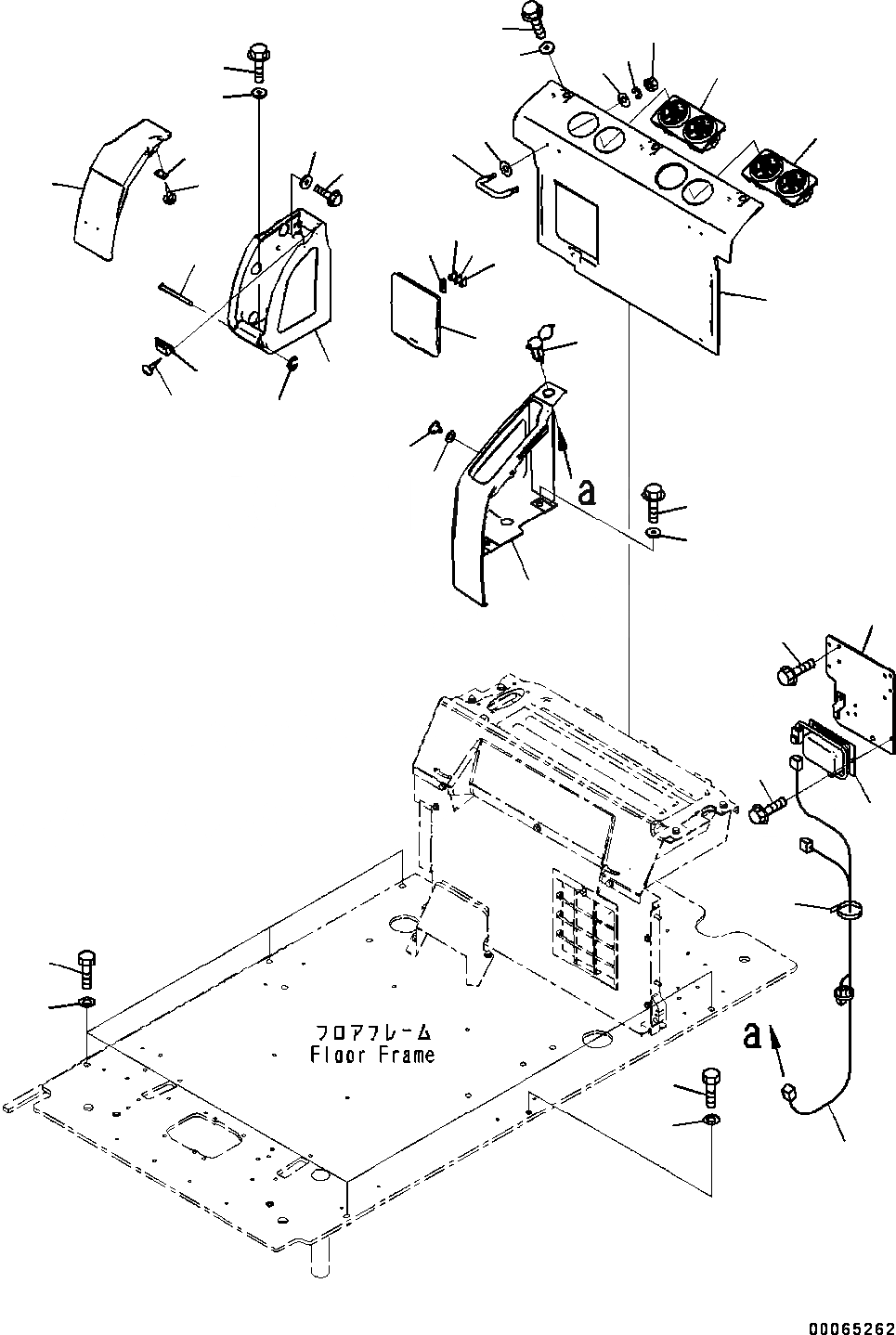 a

フロアフレーム
Floor Frame

a

00065262