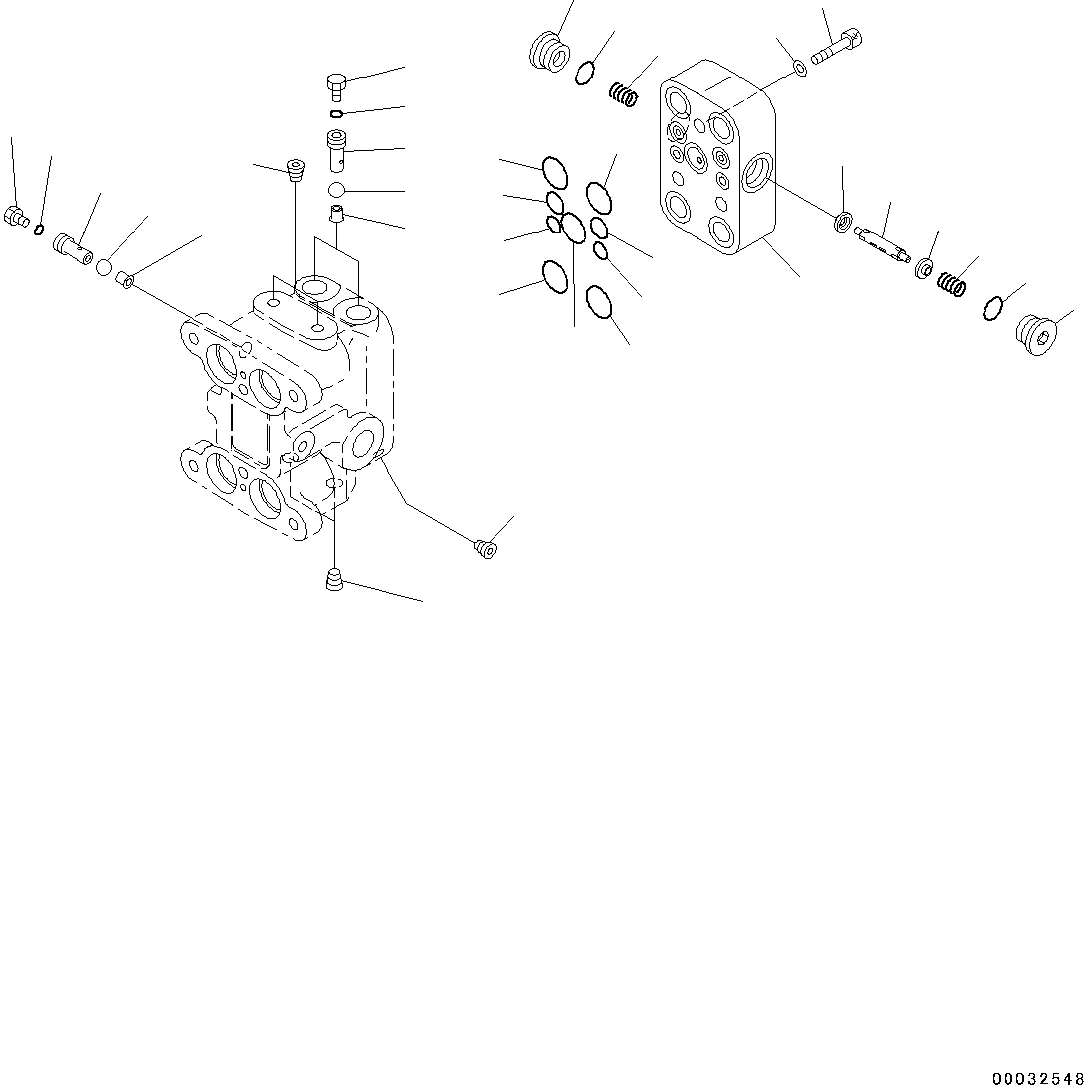 00032548