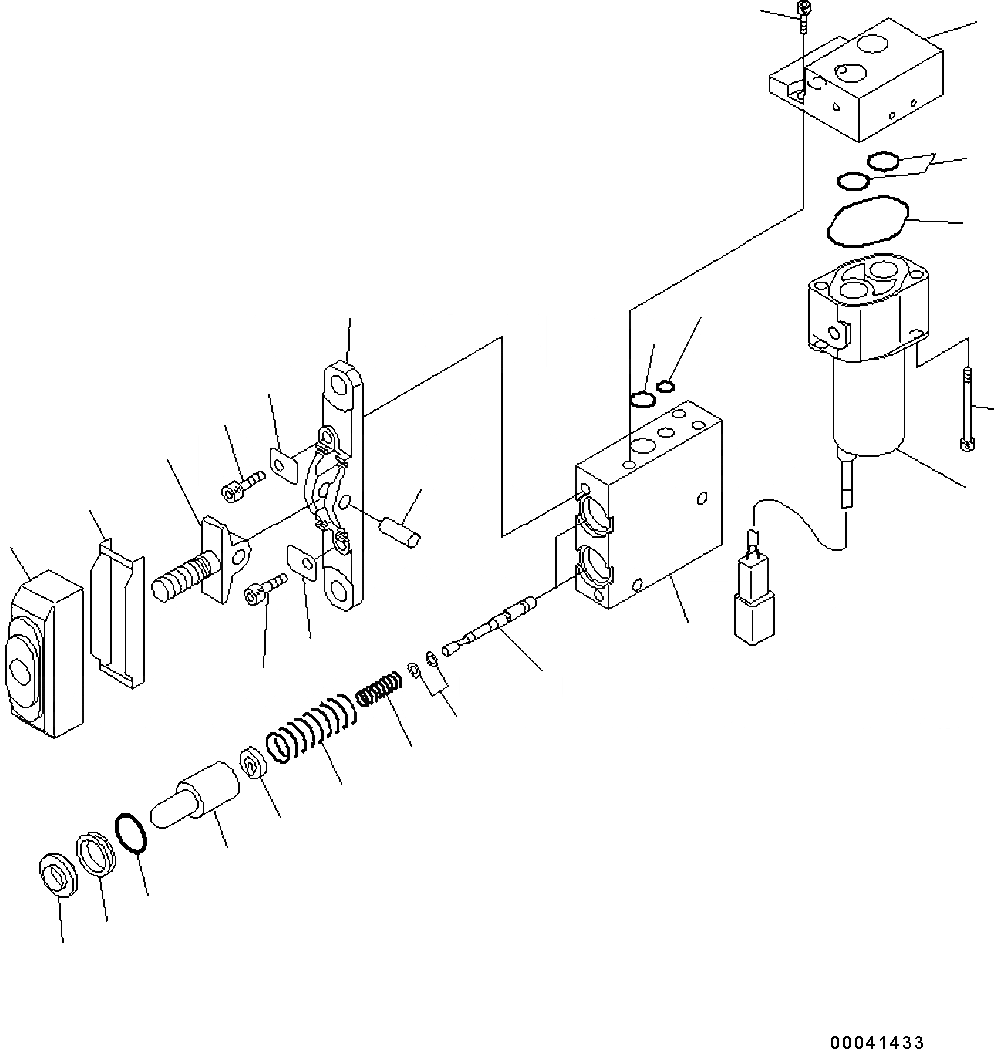 00041433