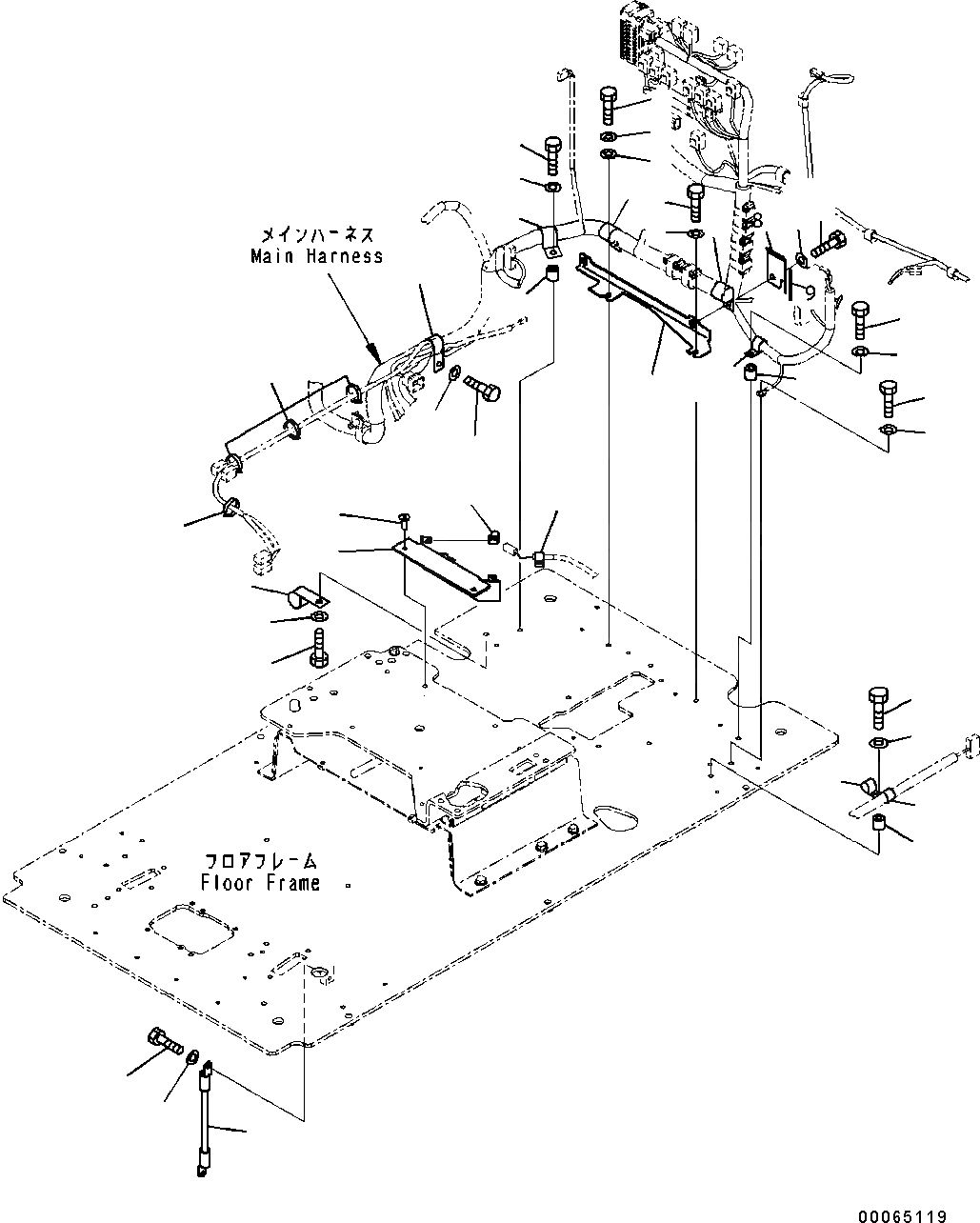 メインハーネス
Main Harness

9

フロアフレーム
Floor Frame

00065119