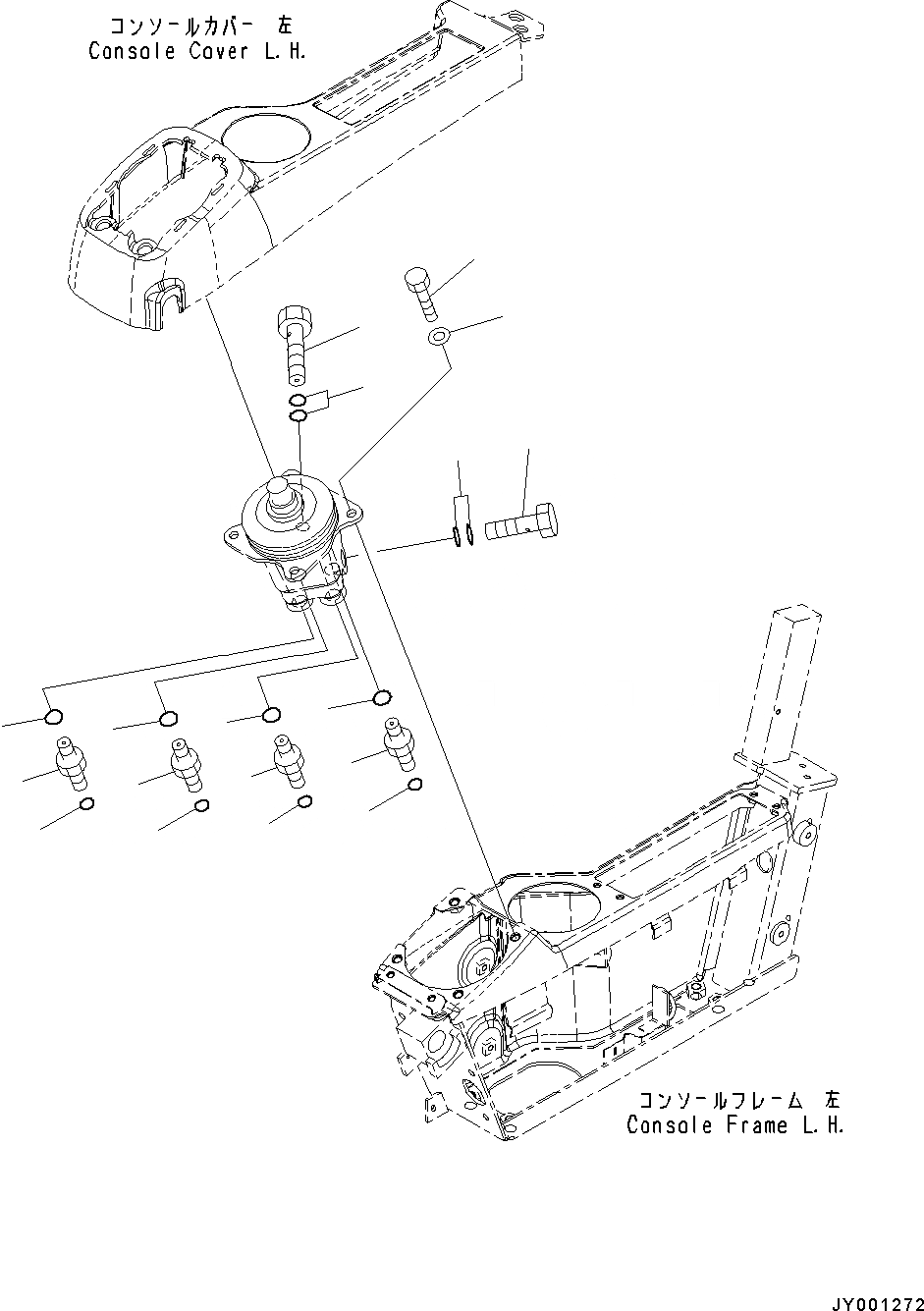 コンソールカバー 左
Console Cover L.H.

コンソールフレーム 左
Console Frame L.H.

JY001272