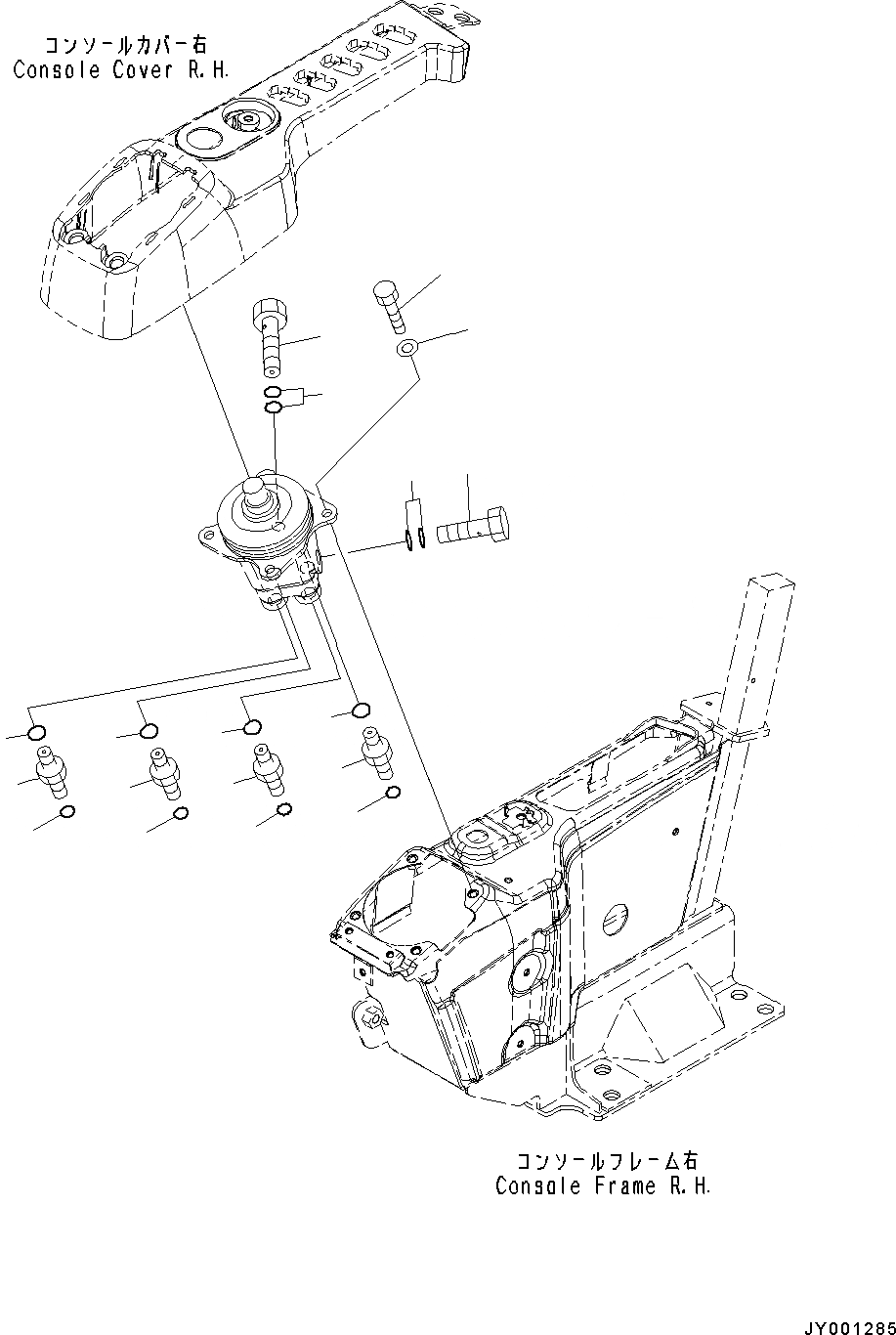 コンソールカバー右
Console Cover R.H.

コンソールフレーム右
Console Frame R.H.

JY001285