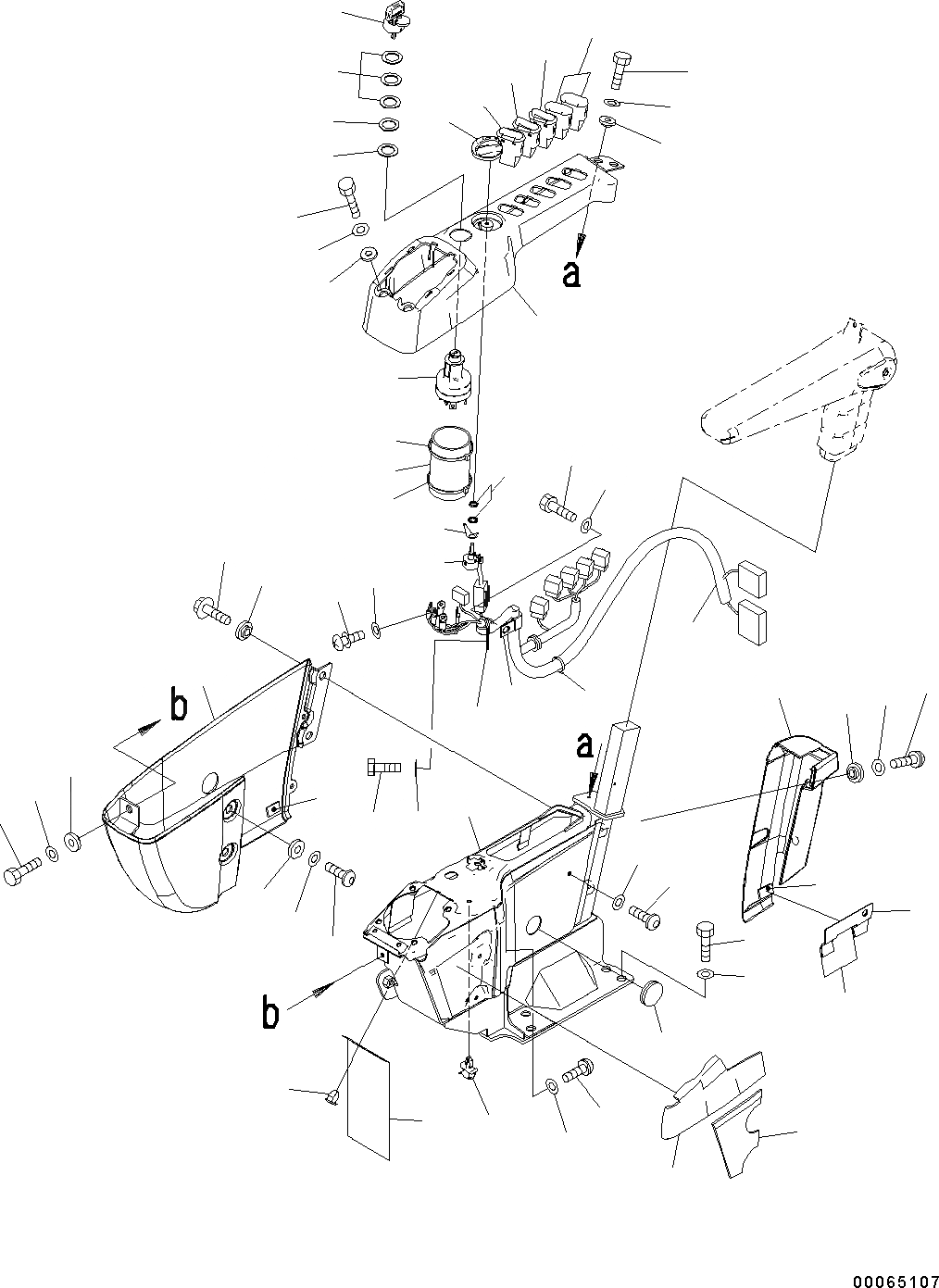 a

b

a

b

00065107