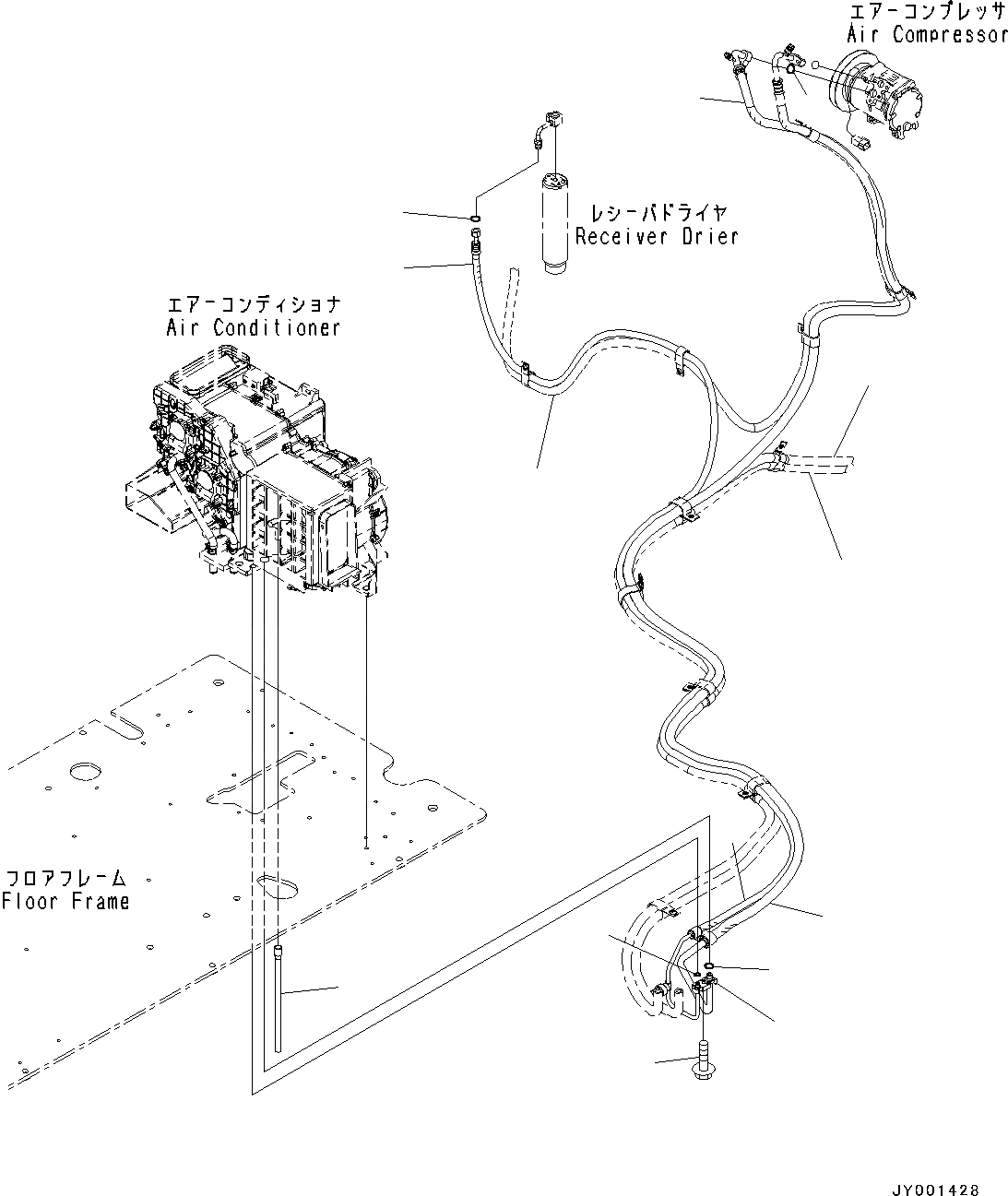 エアーコンプレッサ
Air Compressor

レシーバドライヤ
Receiver Drier

エアーコンディショナ
Air Conditioner

フロアフレーム
Floor Frame

JY001428