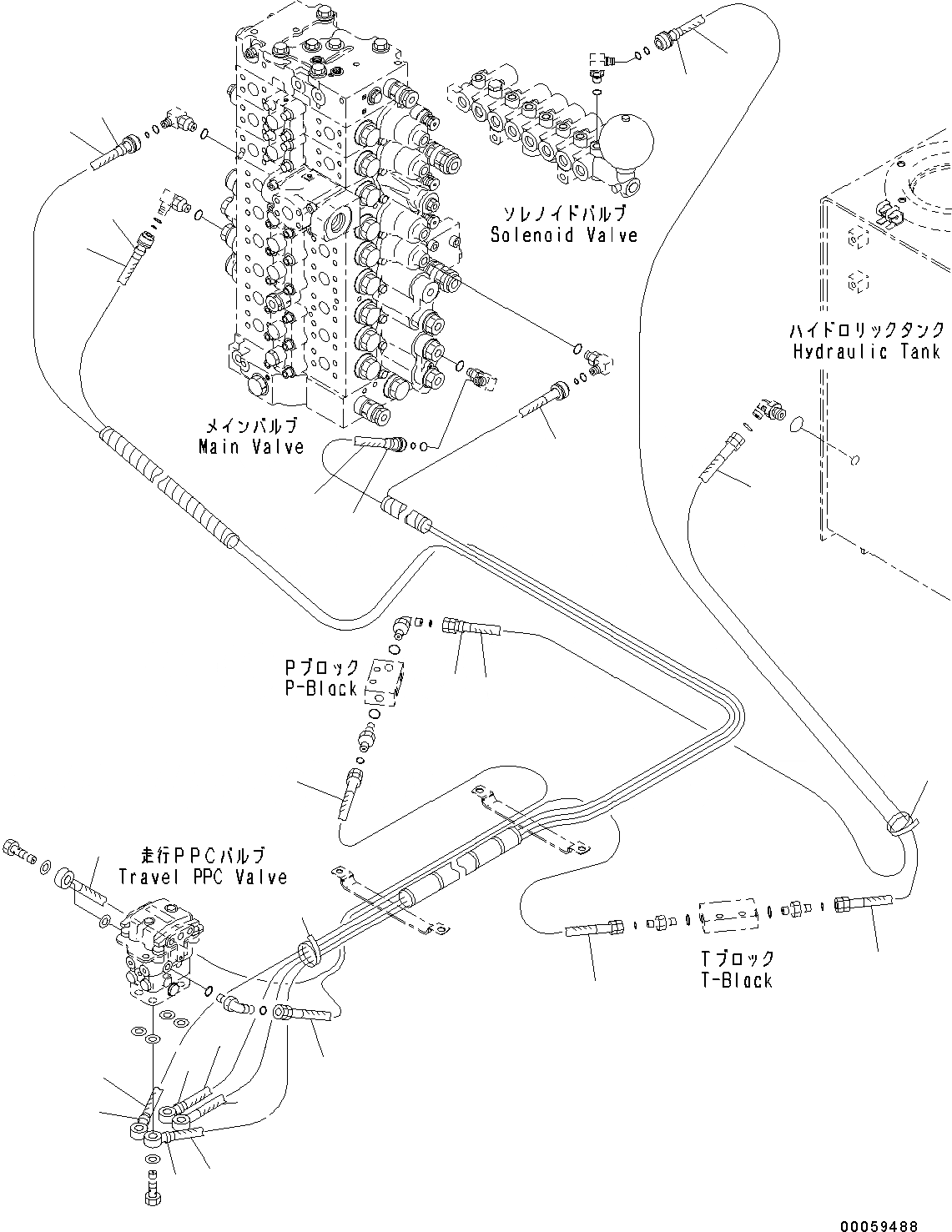 ソレノイドバルブ
Solenoid Valve

ハイドロリックタンク
Hydraulic Tank

メインバルブ
Main Valve

Pブロック
P-Block

走行PPCバルブ
Travel PPC Valve

Tブロック
T-Block

00059488