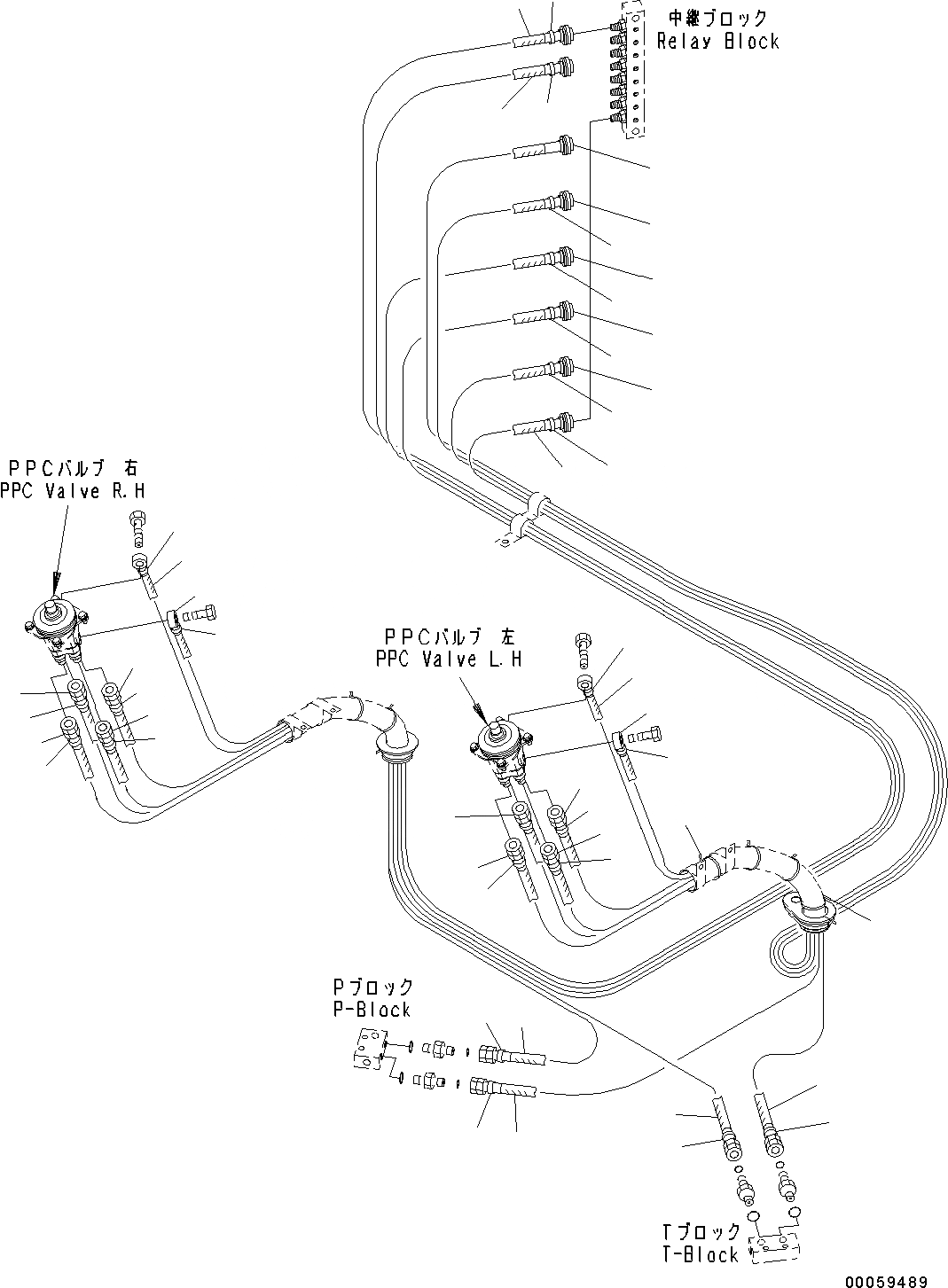 中継ブロック
Relay Block

PPCバルブ 右
PPC Valve R.H

PPCバルブ 左
PPC Valve L.H

Pブロック
P-Block

Tブロック
T-Block

00059489