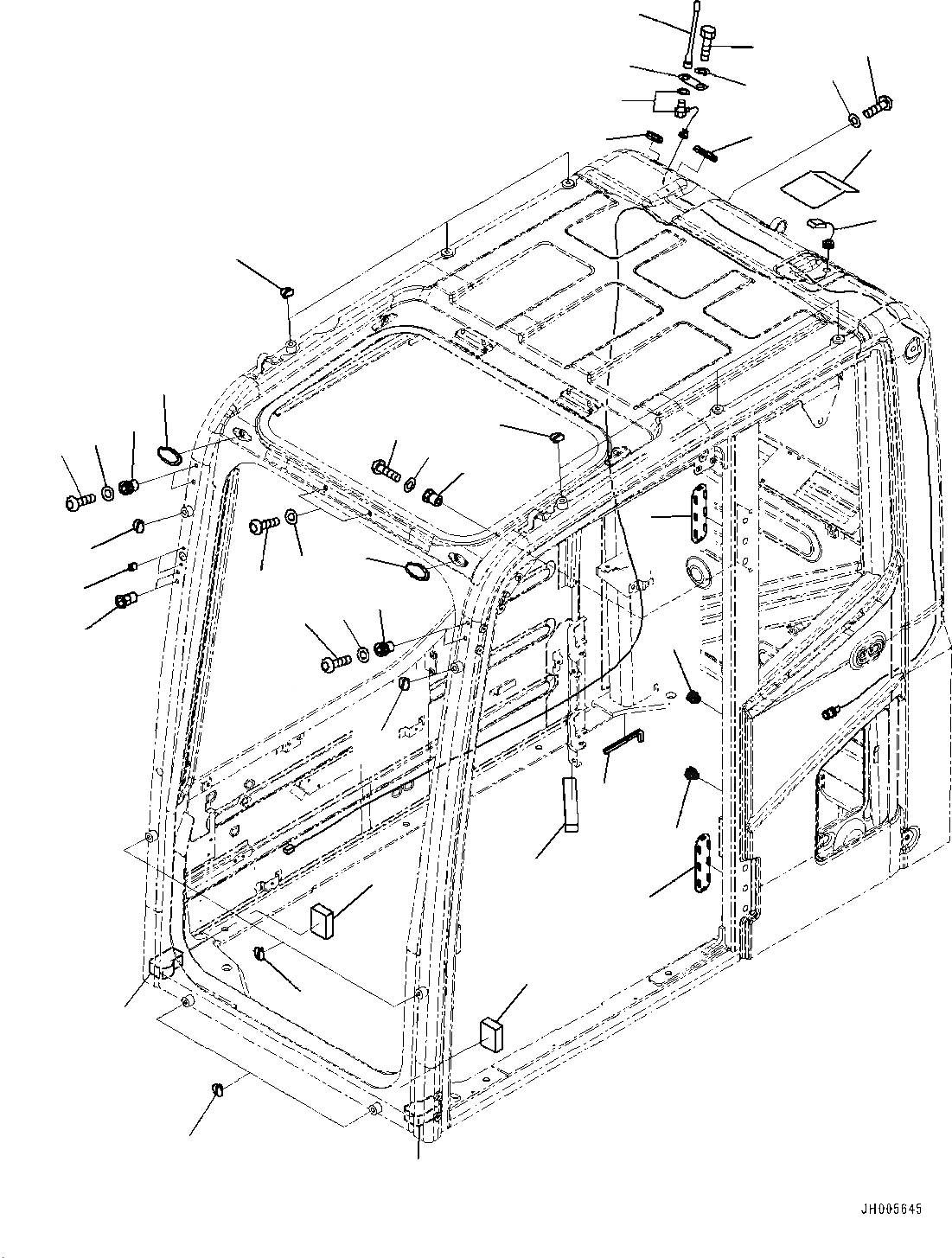 JH005645