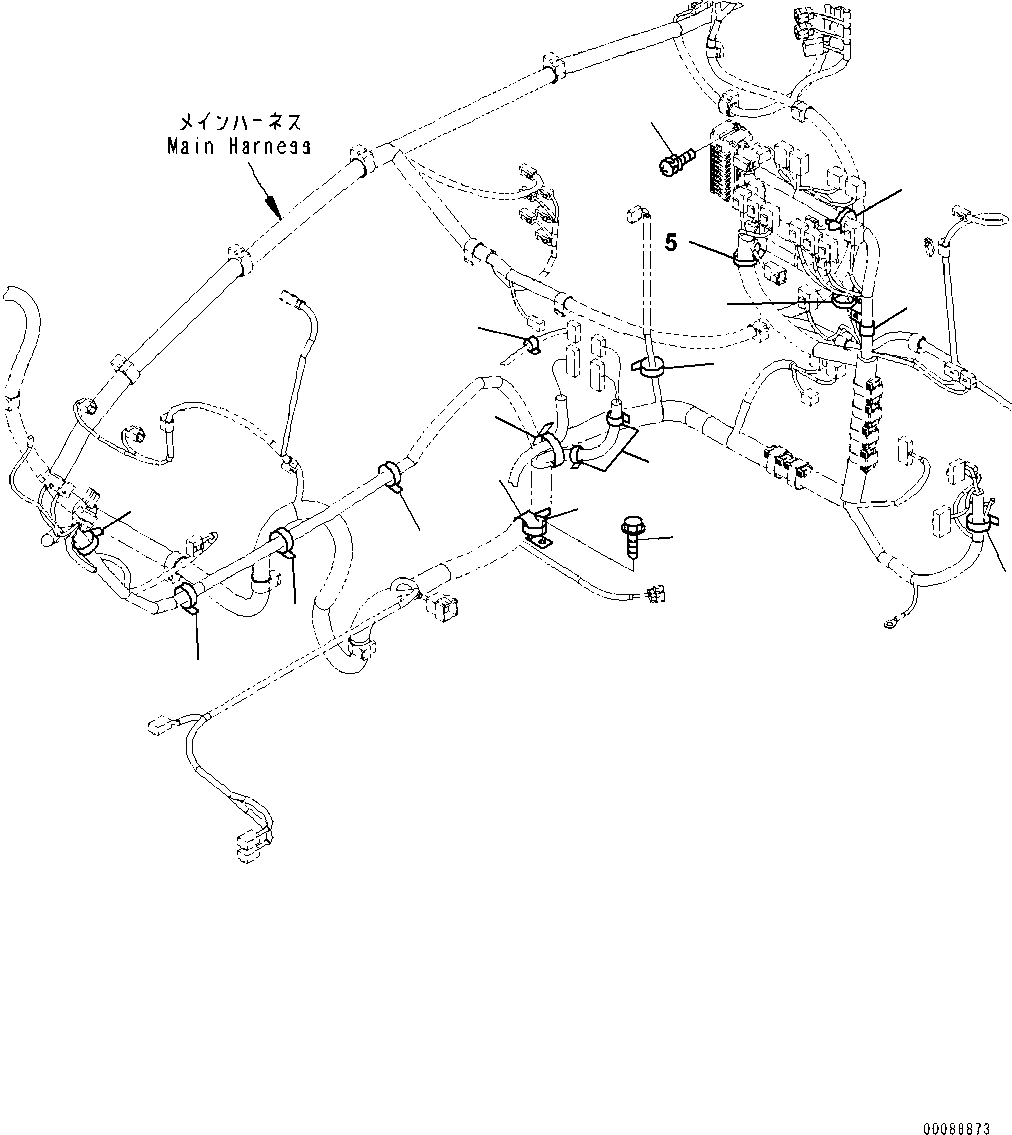 メインハーネス
Main Harness

5

00088873