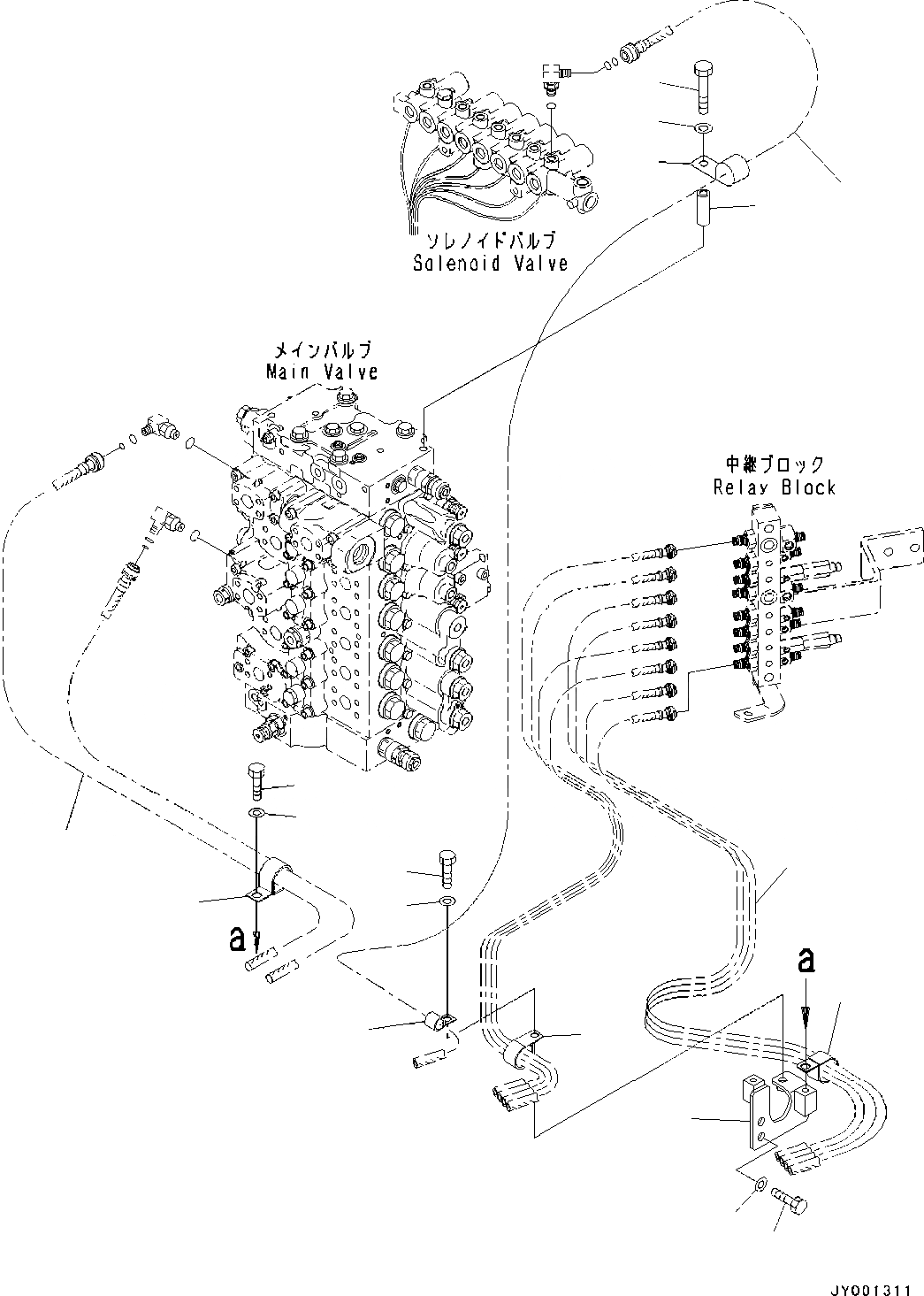 ソレノイドバルブ
Solenoid Valve

メインバルブ
Main Valve

中継ブロック
Relay Block

a

a

JY001311