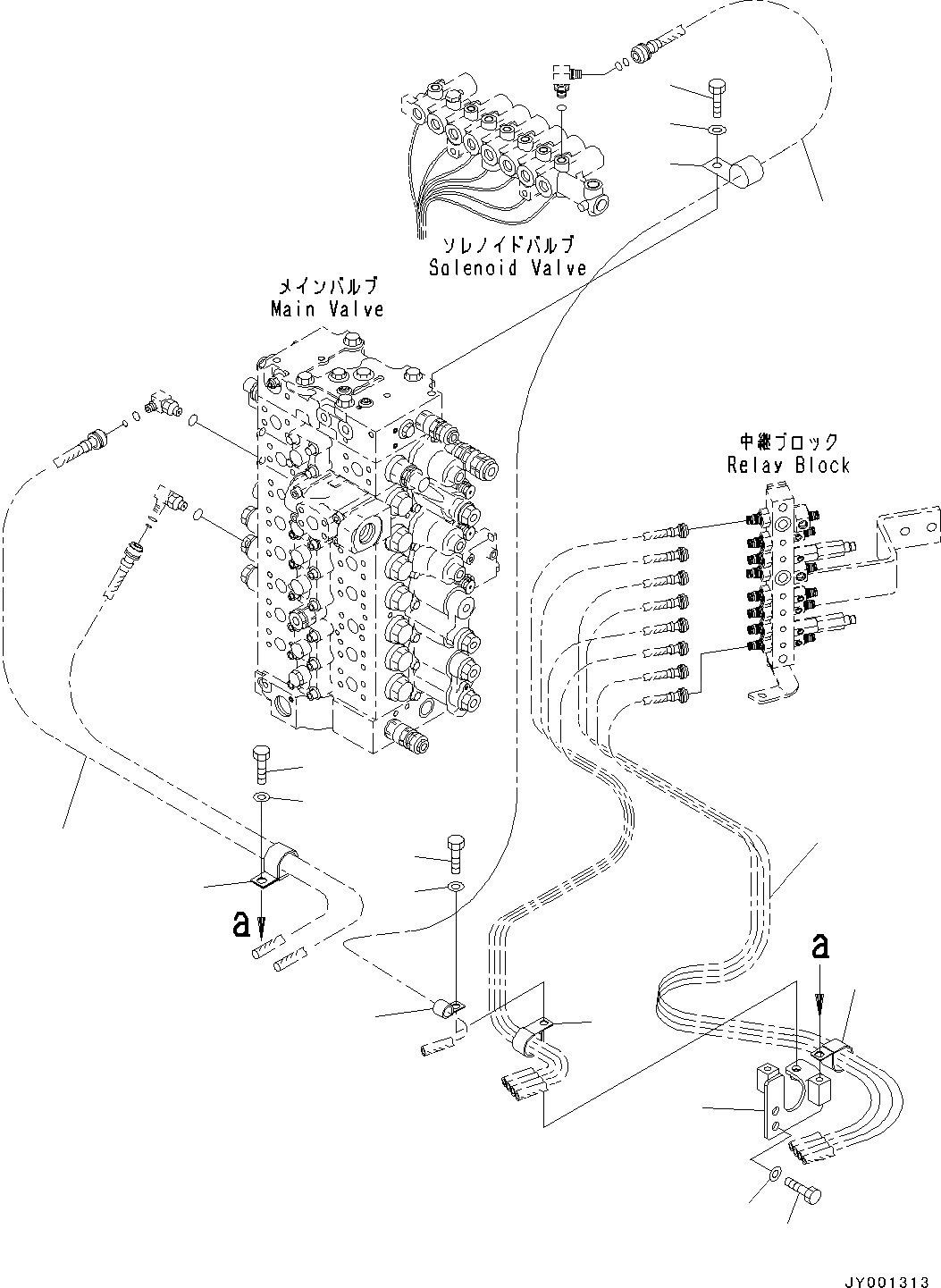 ソレノイドバルブ
Solenoid Valve

メインバルブ
Main Valve

中継ブロック
Relay Block

a

a

JY001313