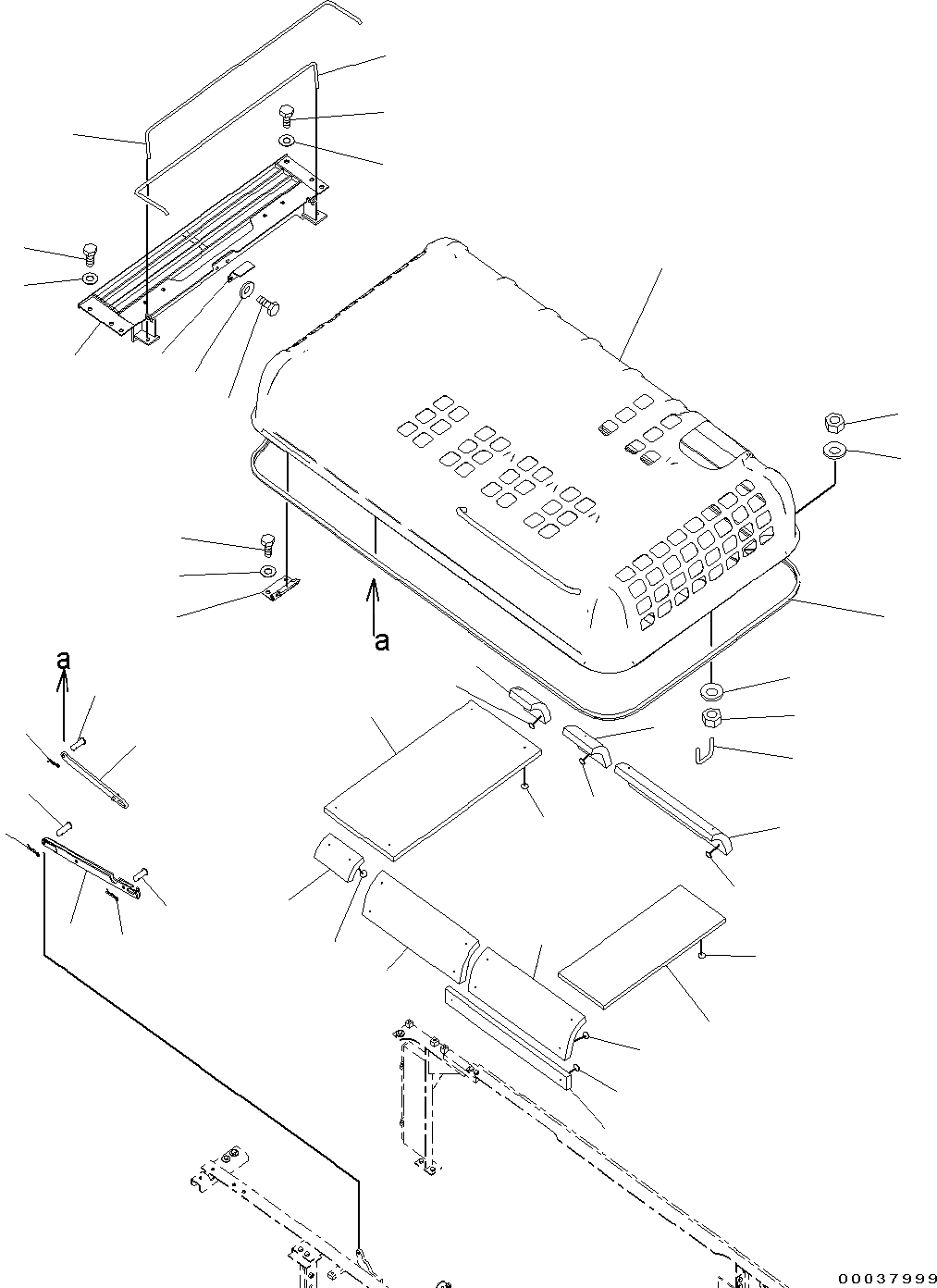 a

a

00037999