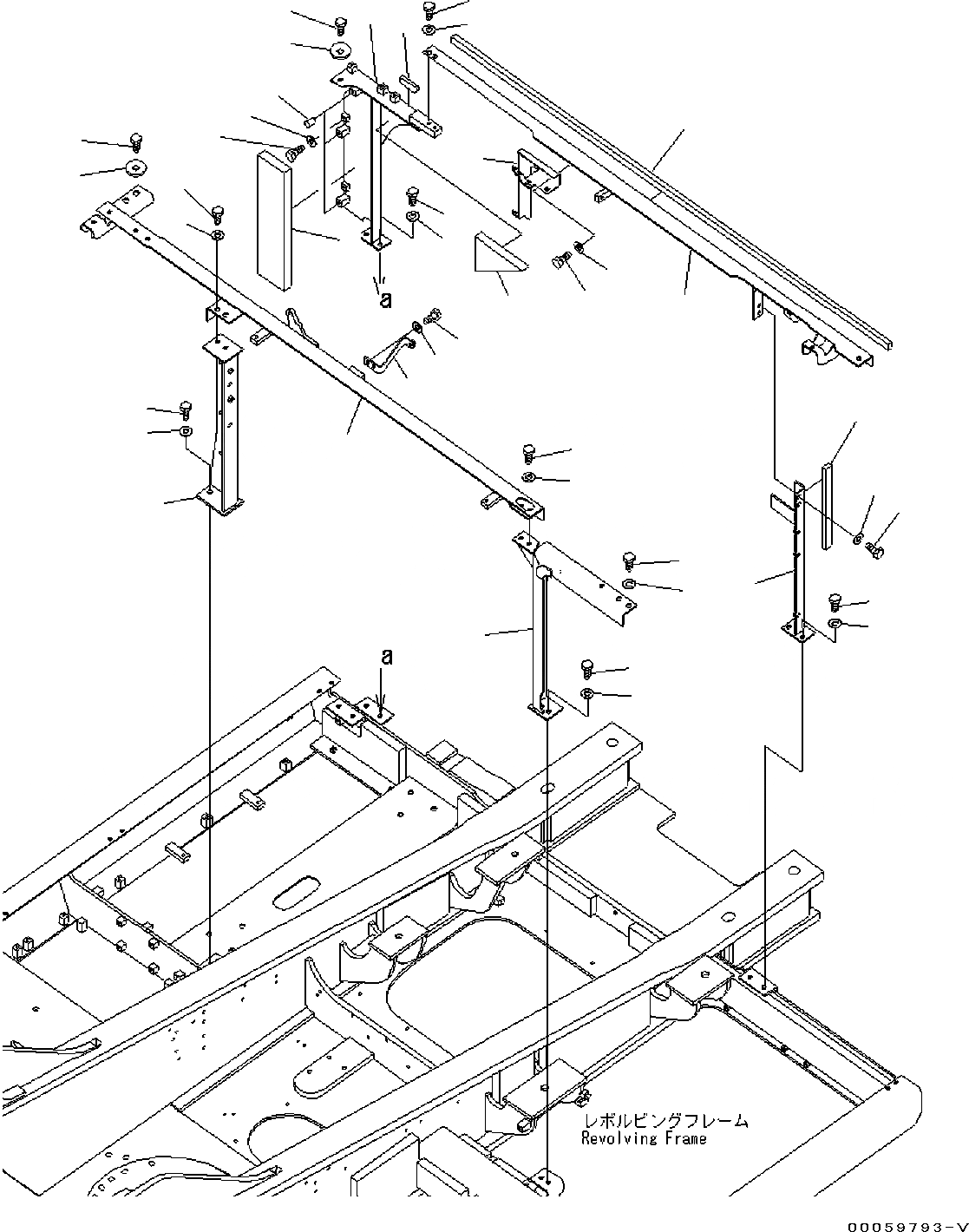 a

a

レボルビングフレーム
Revolving Frame

00059793-V