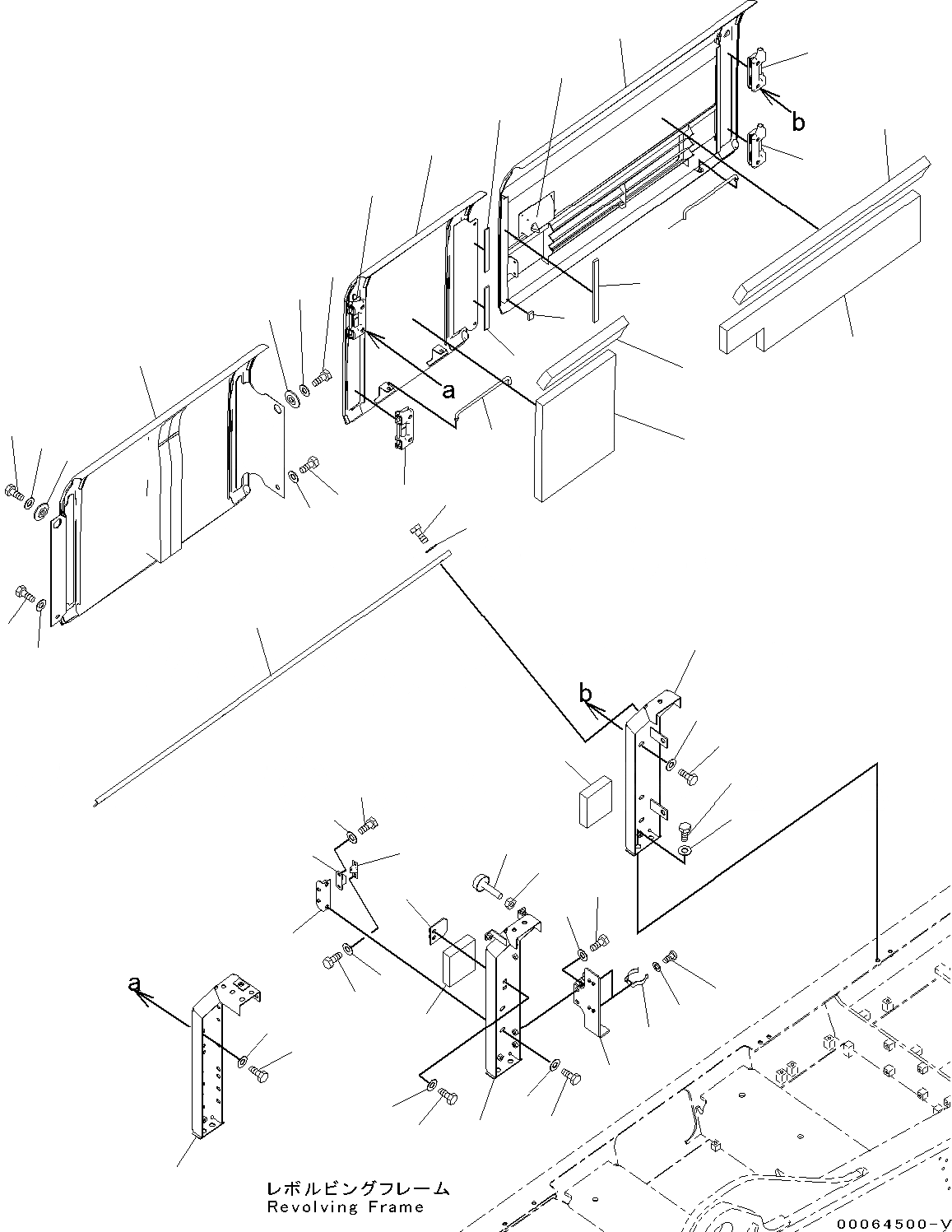 b

a

b

a

レボルビングフレーム
Revolving Frame

00064500-V