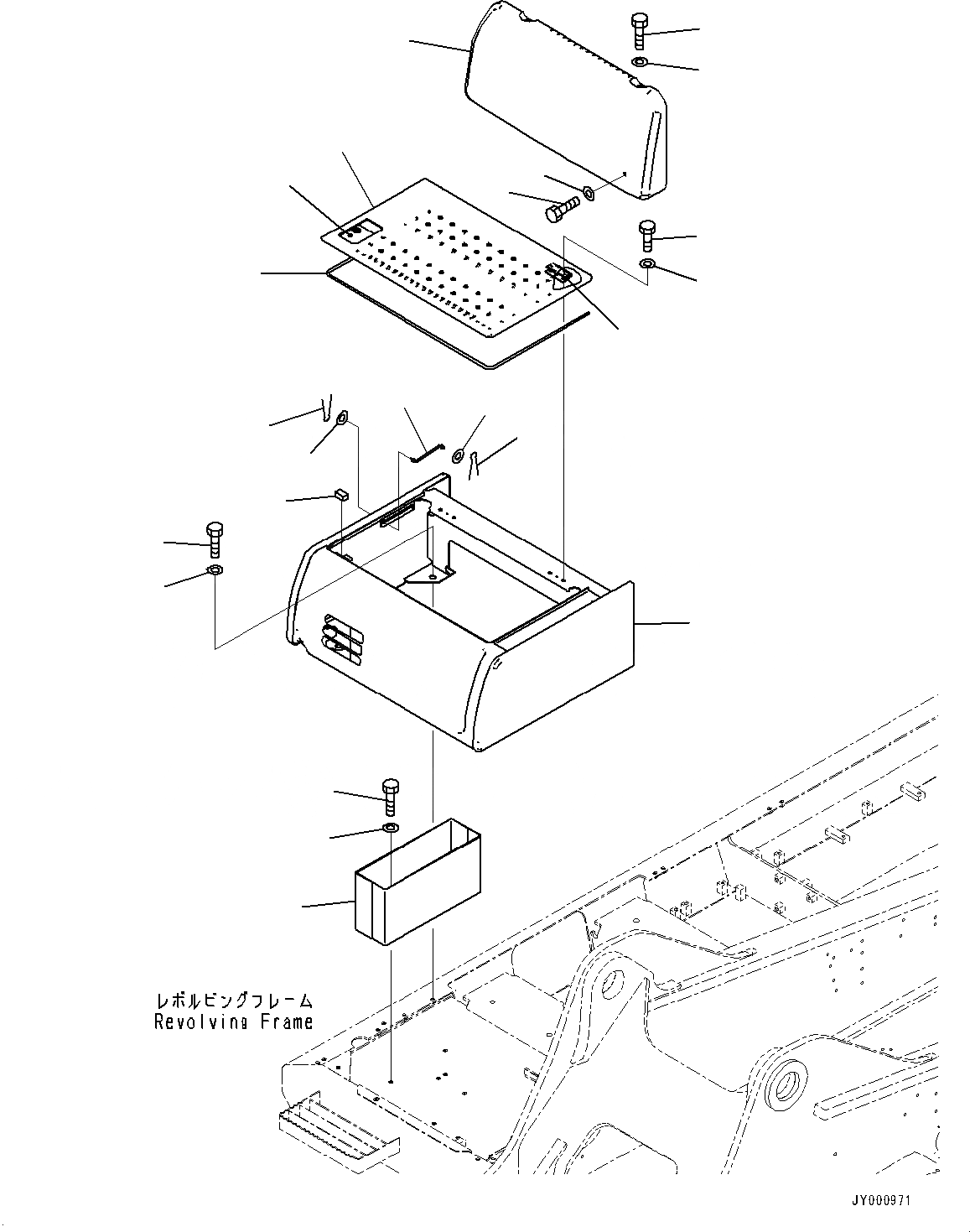 レボルビングフレーム
Revolving Frame

JY000971