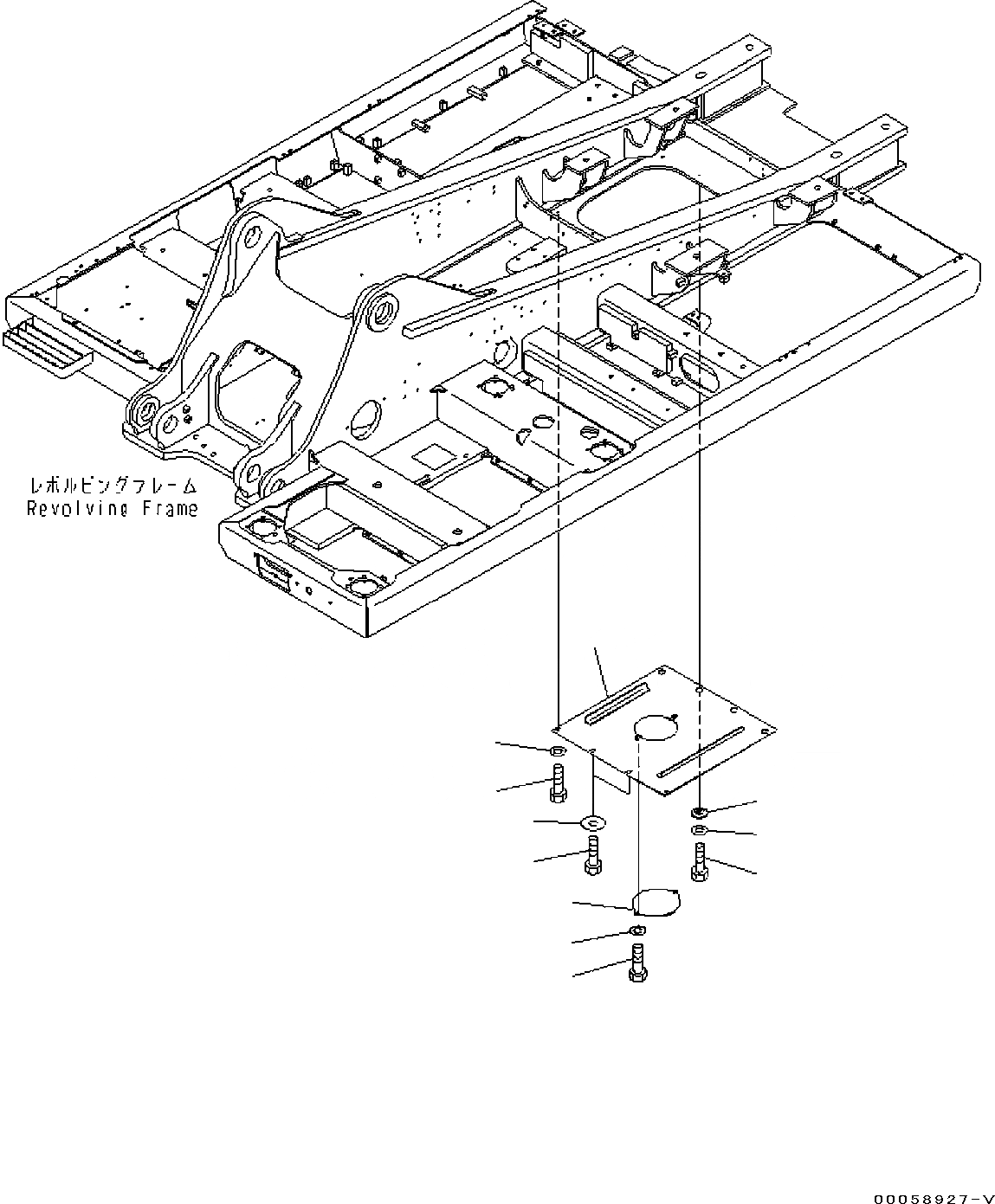 レボルビングフレーム
Revolving Frame

00058927-V