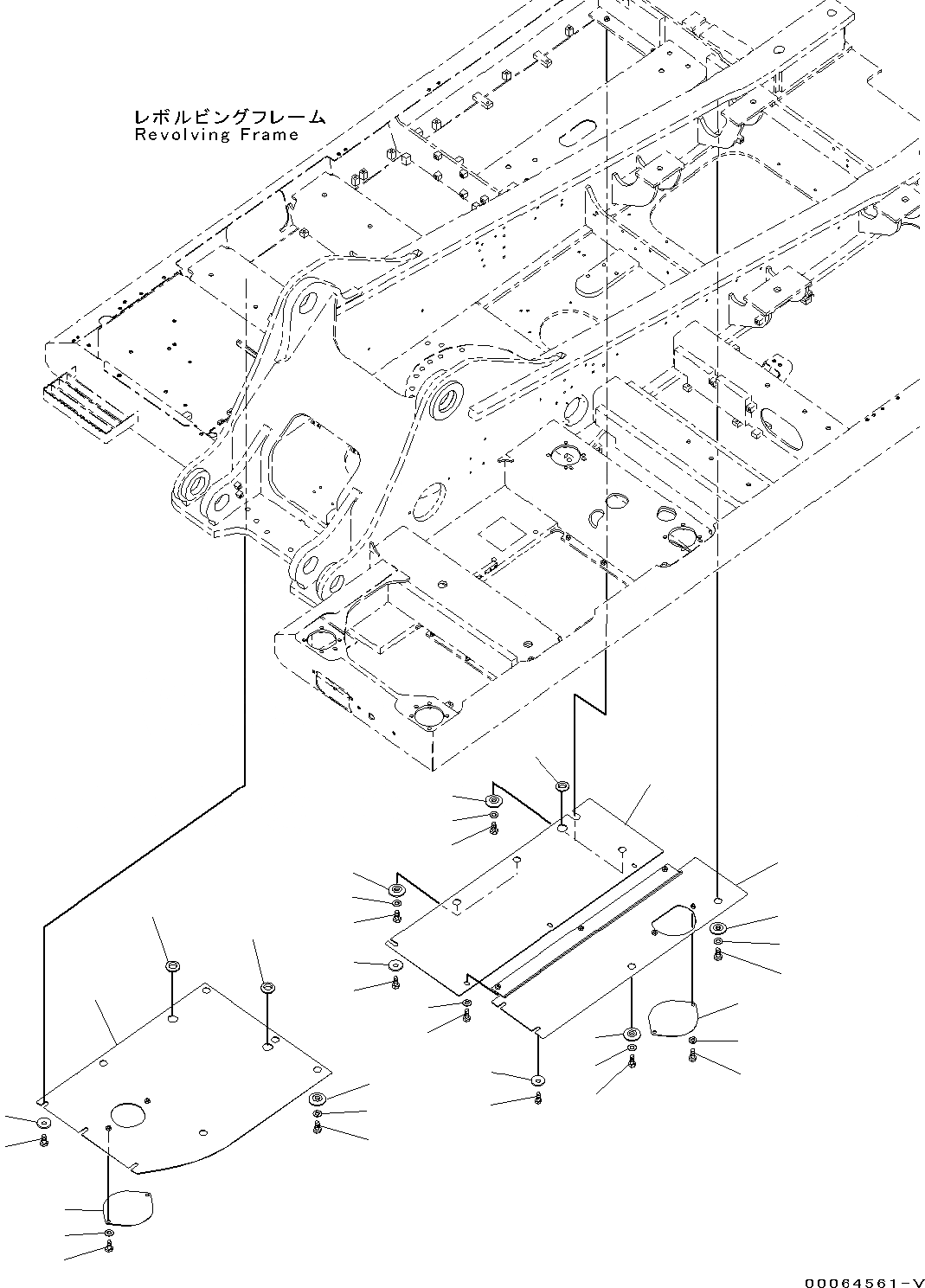 レボルビングフレーム
Revolving Frame

00064561-V