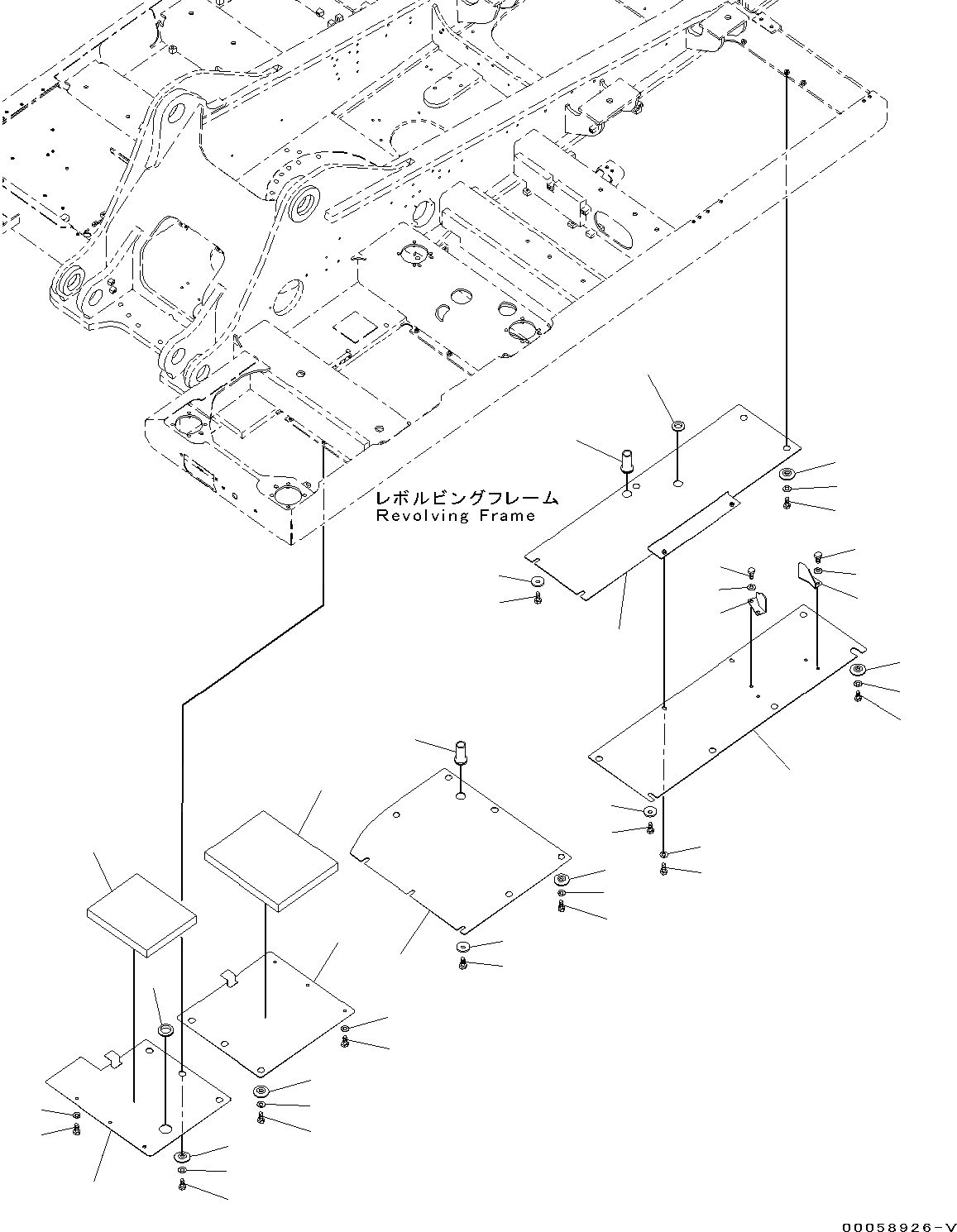 レボルビングフレーム
Revolving Frame

00058926-V