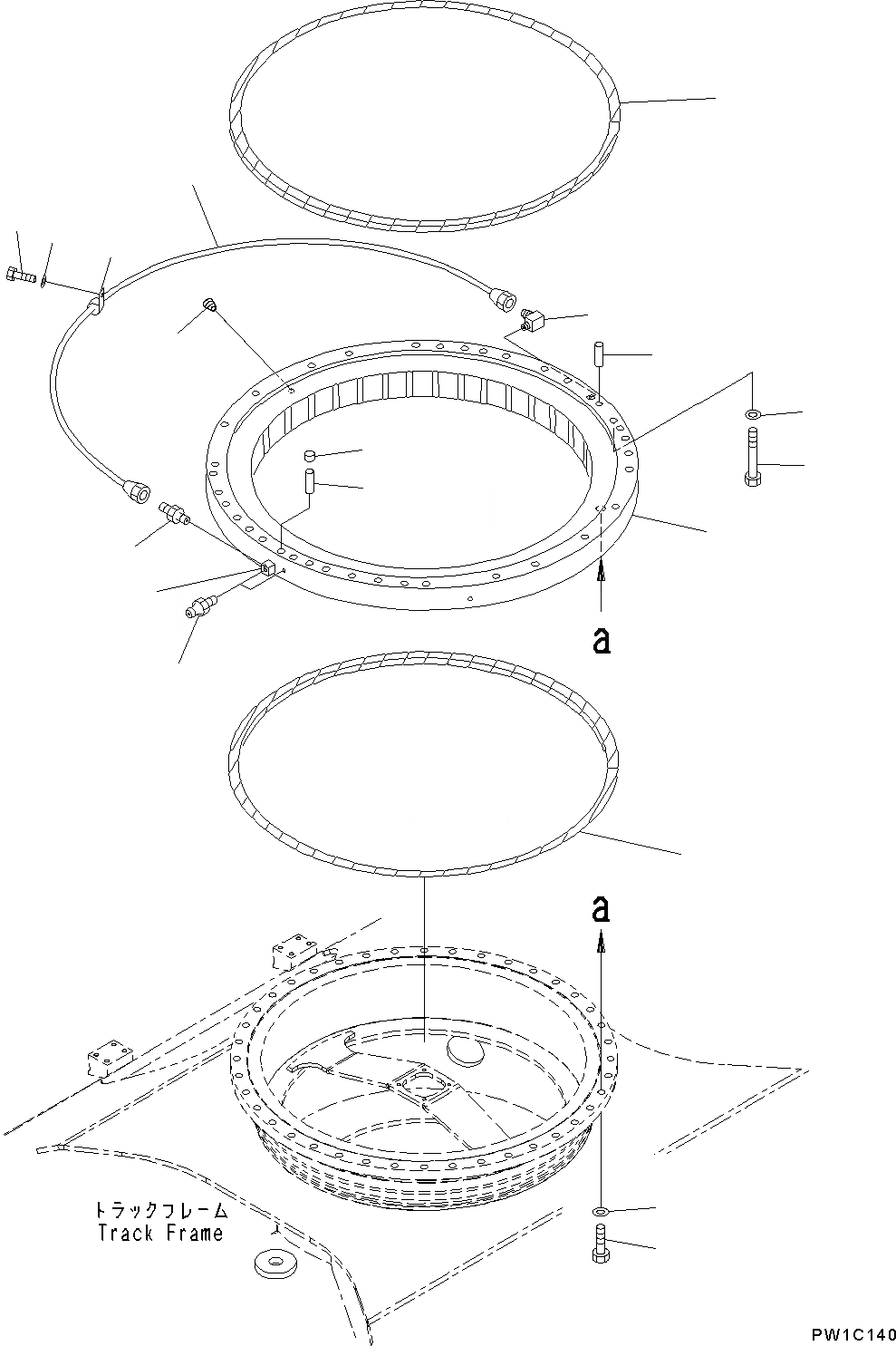 a

a

トラックフレーム
Track Frame

PW1C140