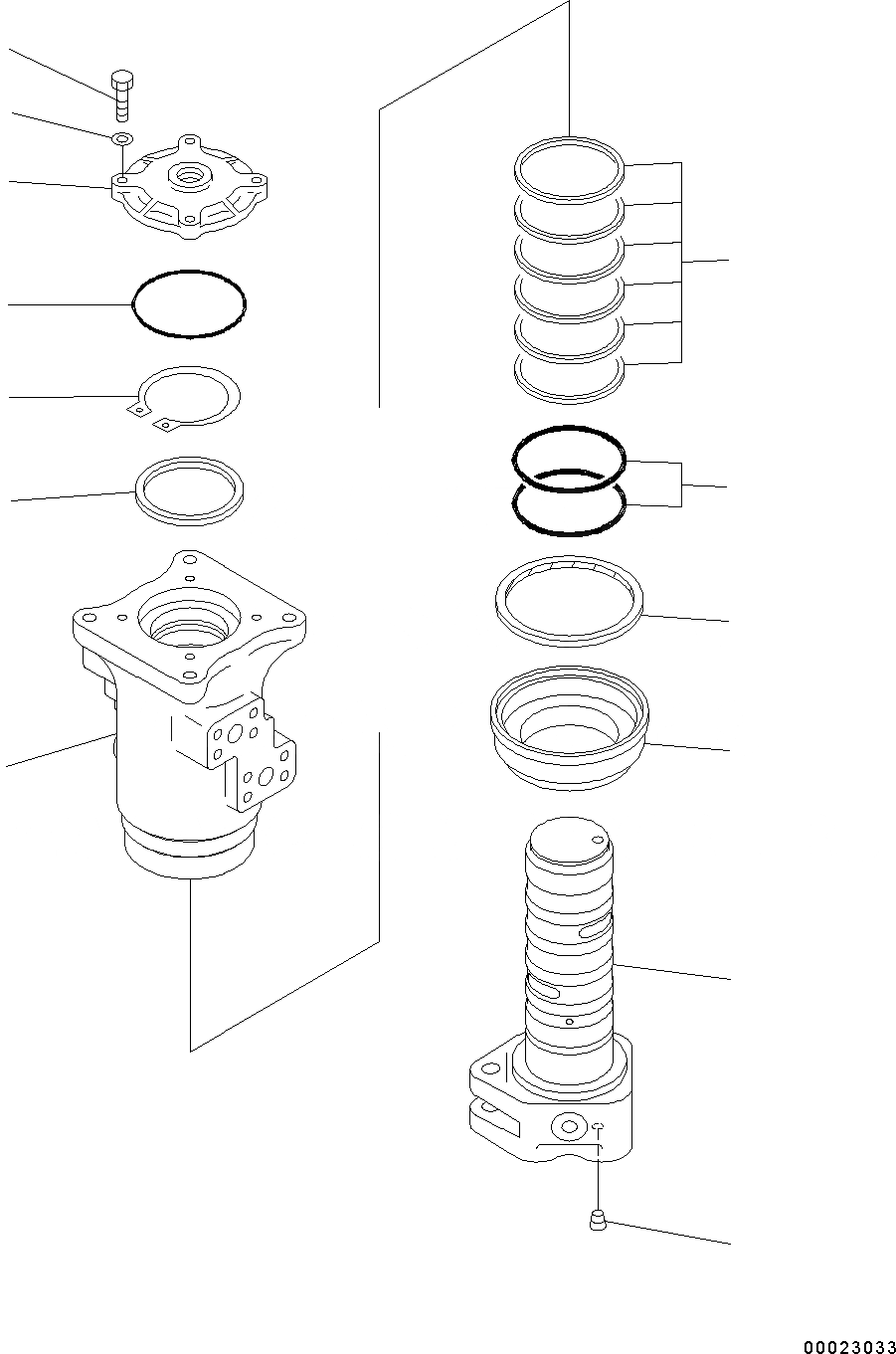 00023033