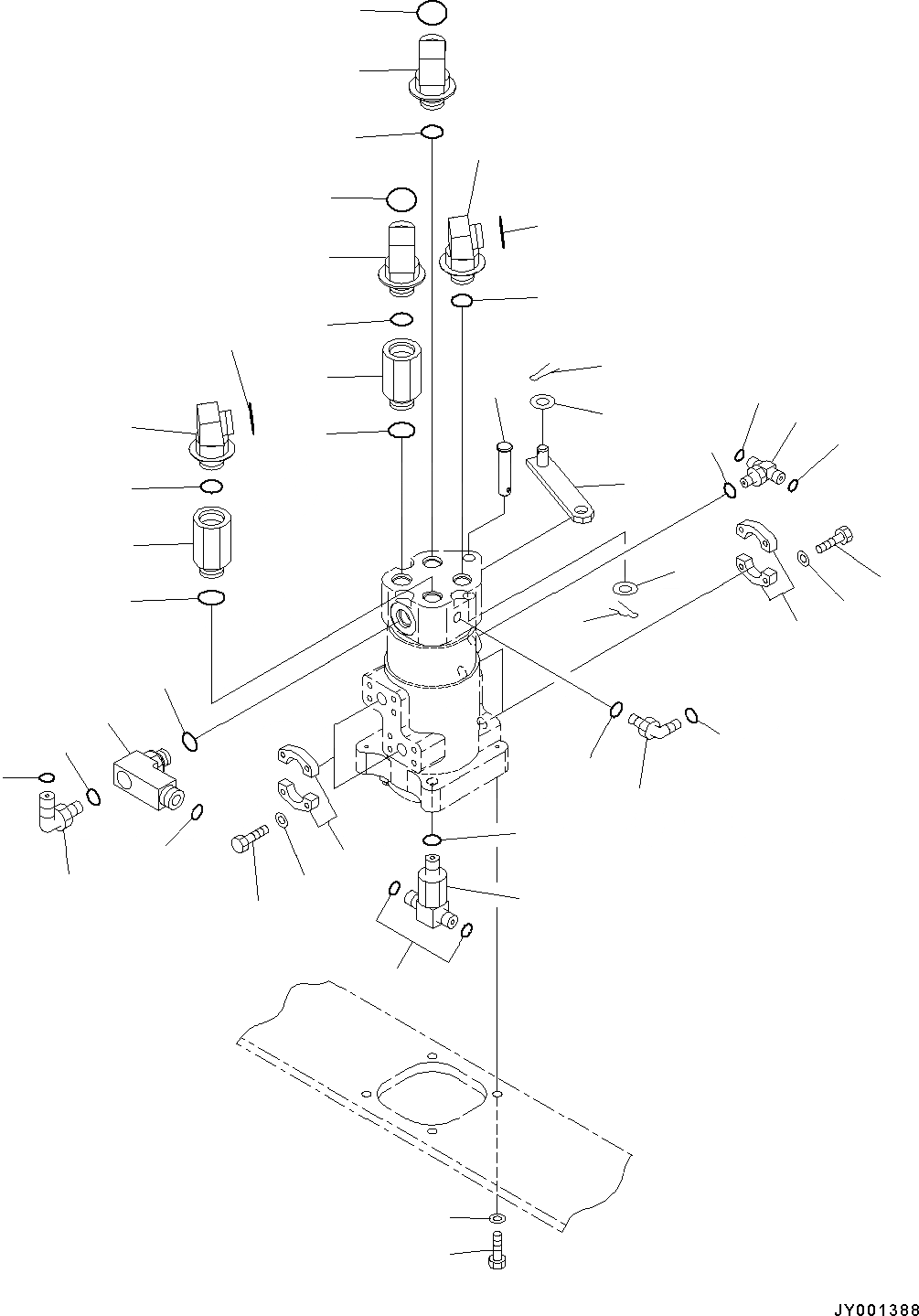 JY001388