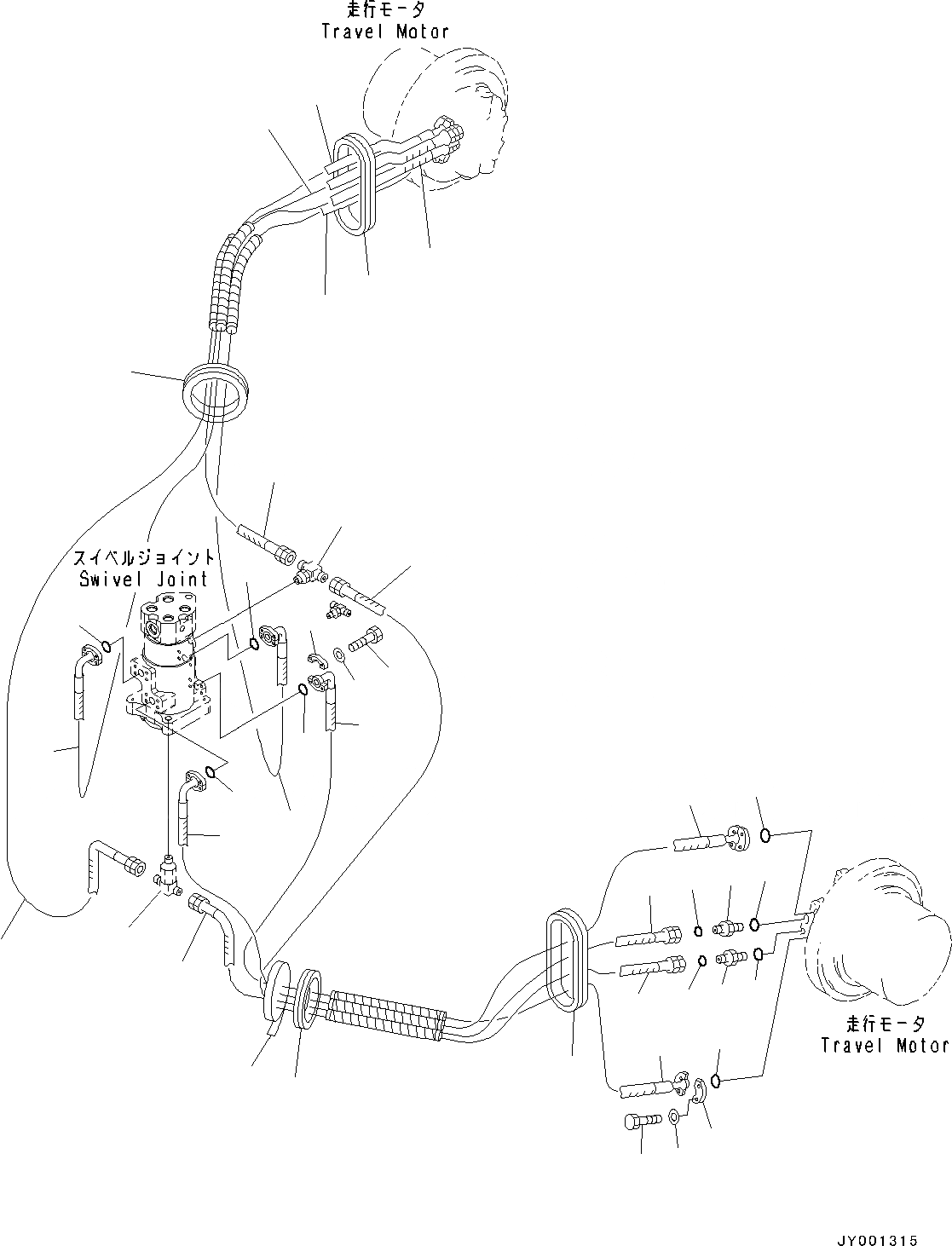 走行モータ
Travel Motor

スイベルジョイント
Swivel Joint

走行モータ
Travel Motor

JY001315