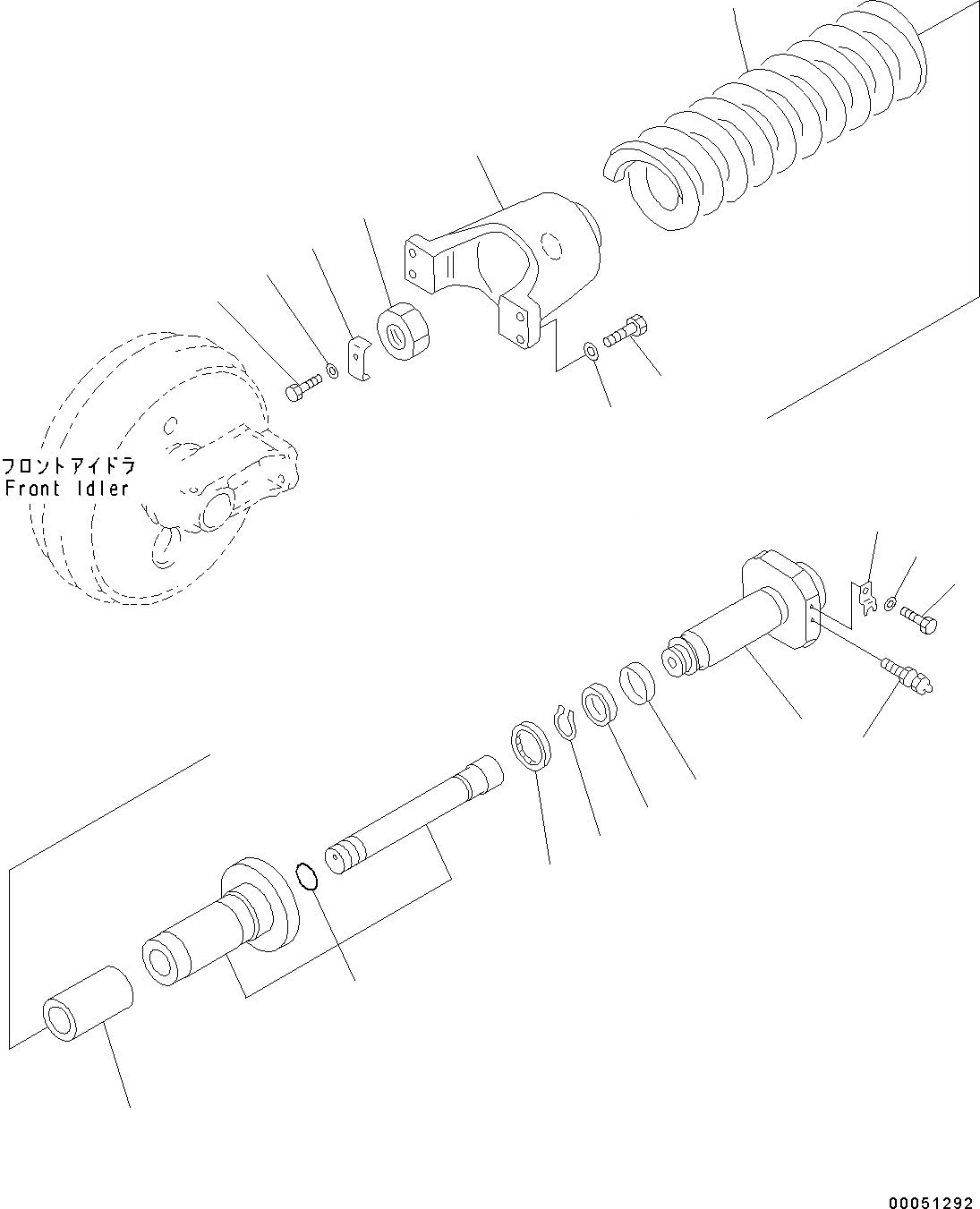 フロントアイドラ
Front Idler

00051292