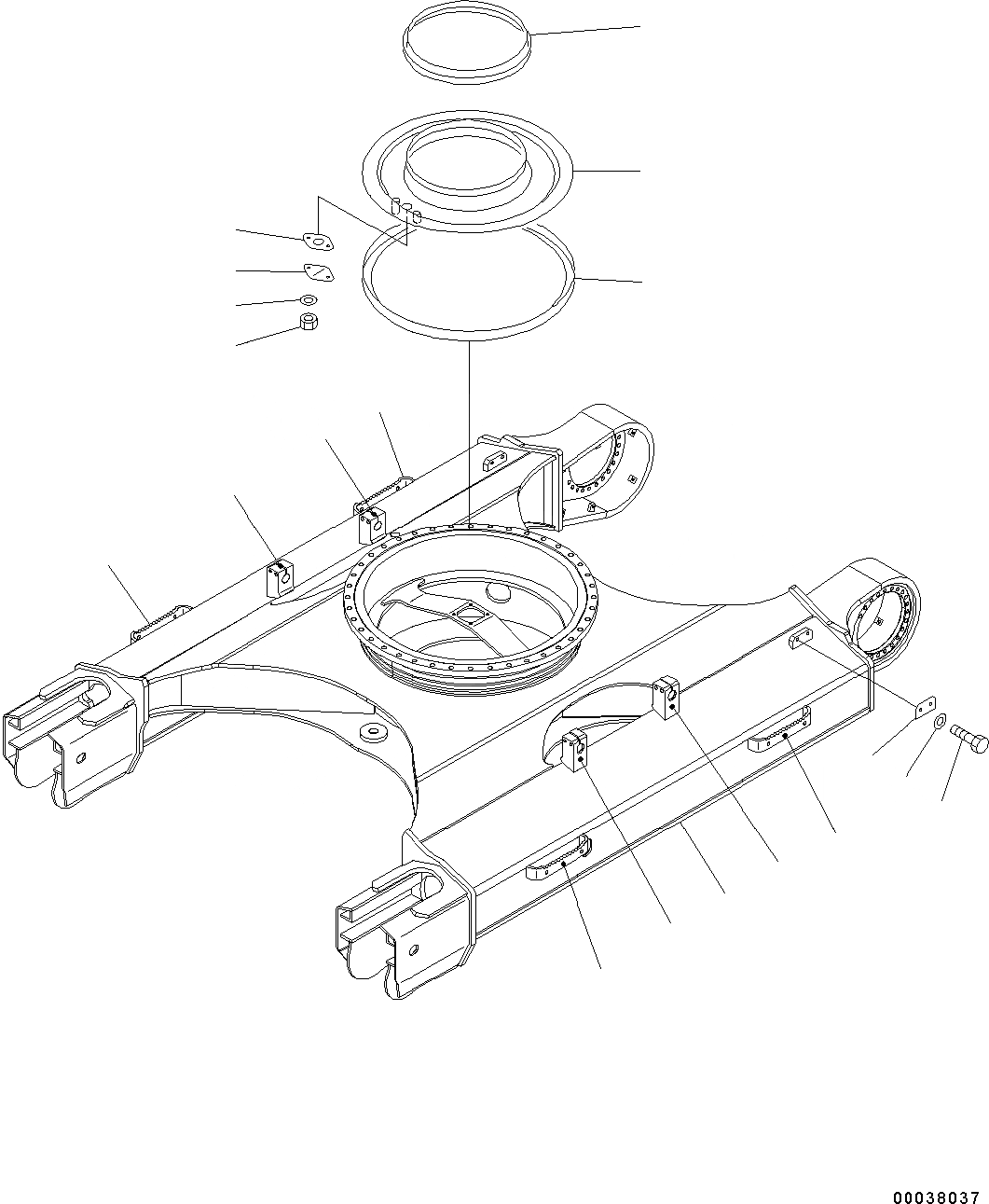 00038037