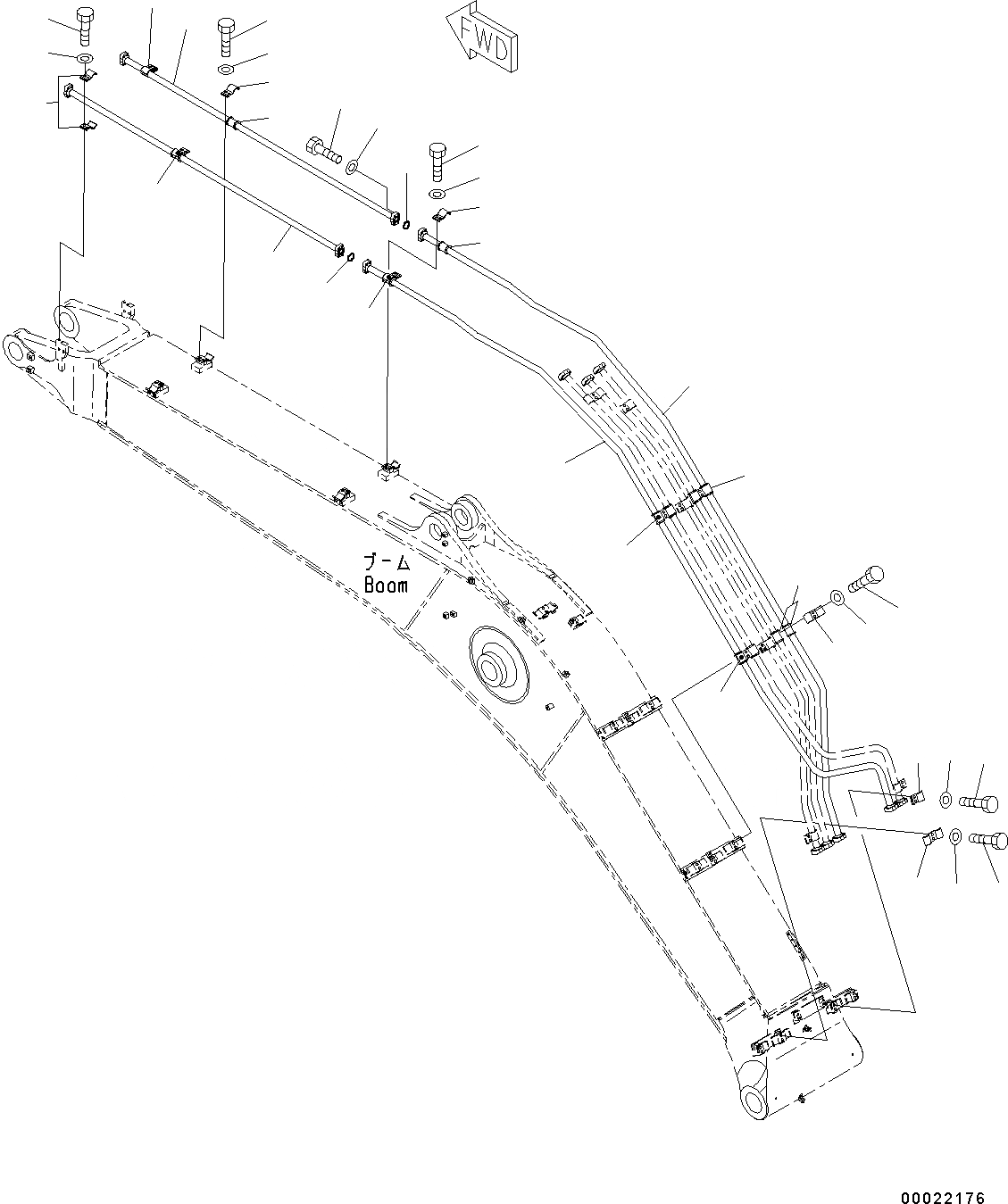 FWD

ブーム
Boom

00022176