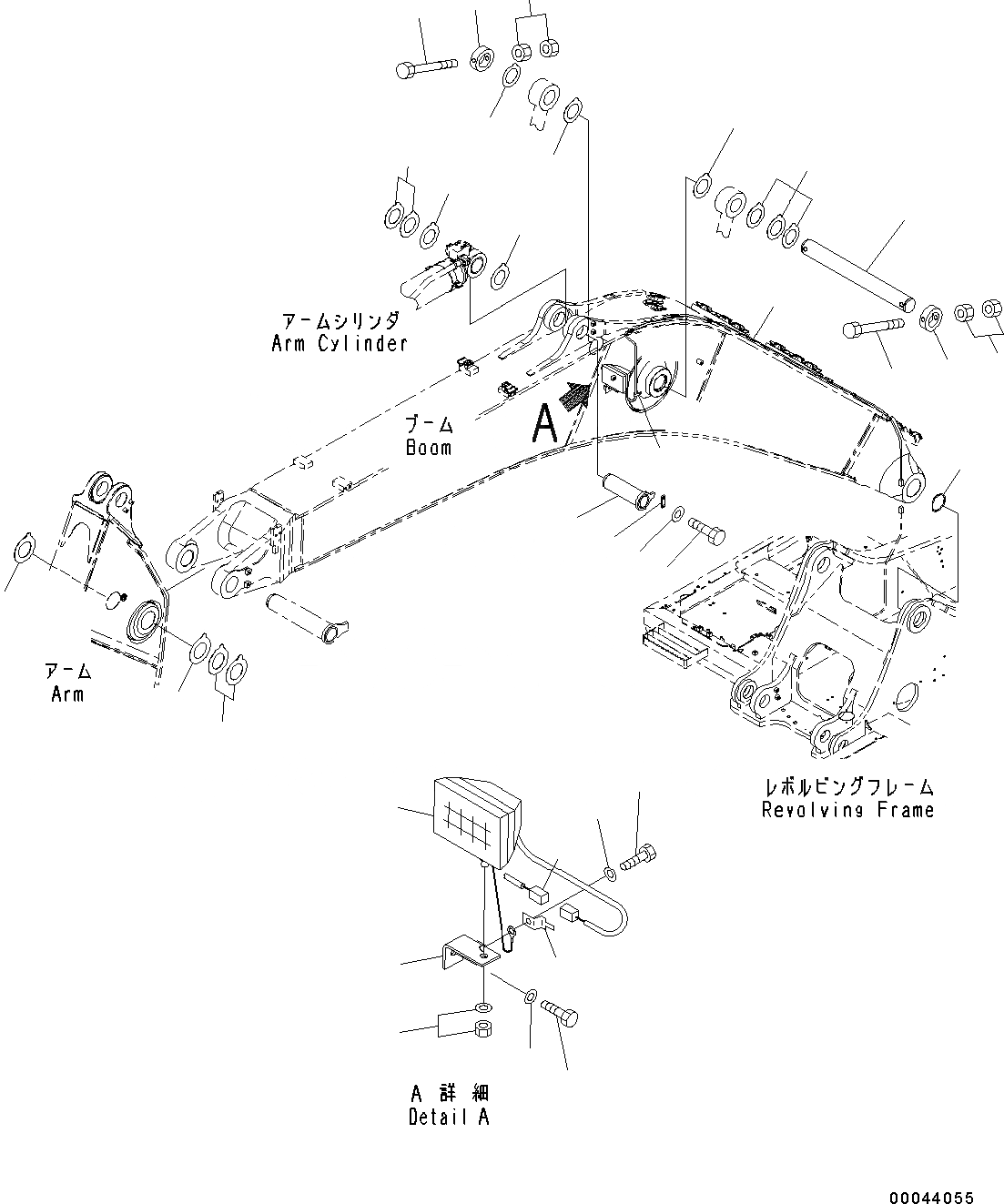 アームシリンダ
Arm Cylinder

ブーム
Boom

A

アーム
Arm

レボルビングフレーム
Revolving Frame

A 詳 細
Detail A

00044055