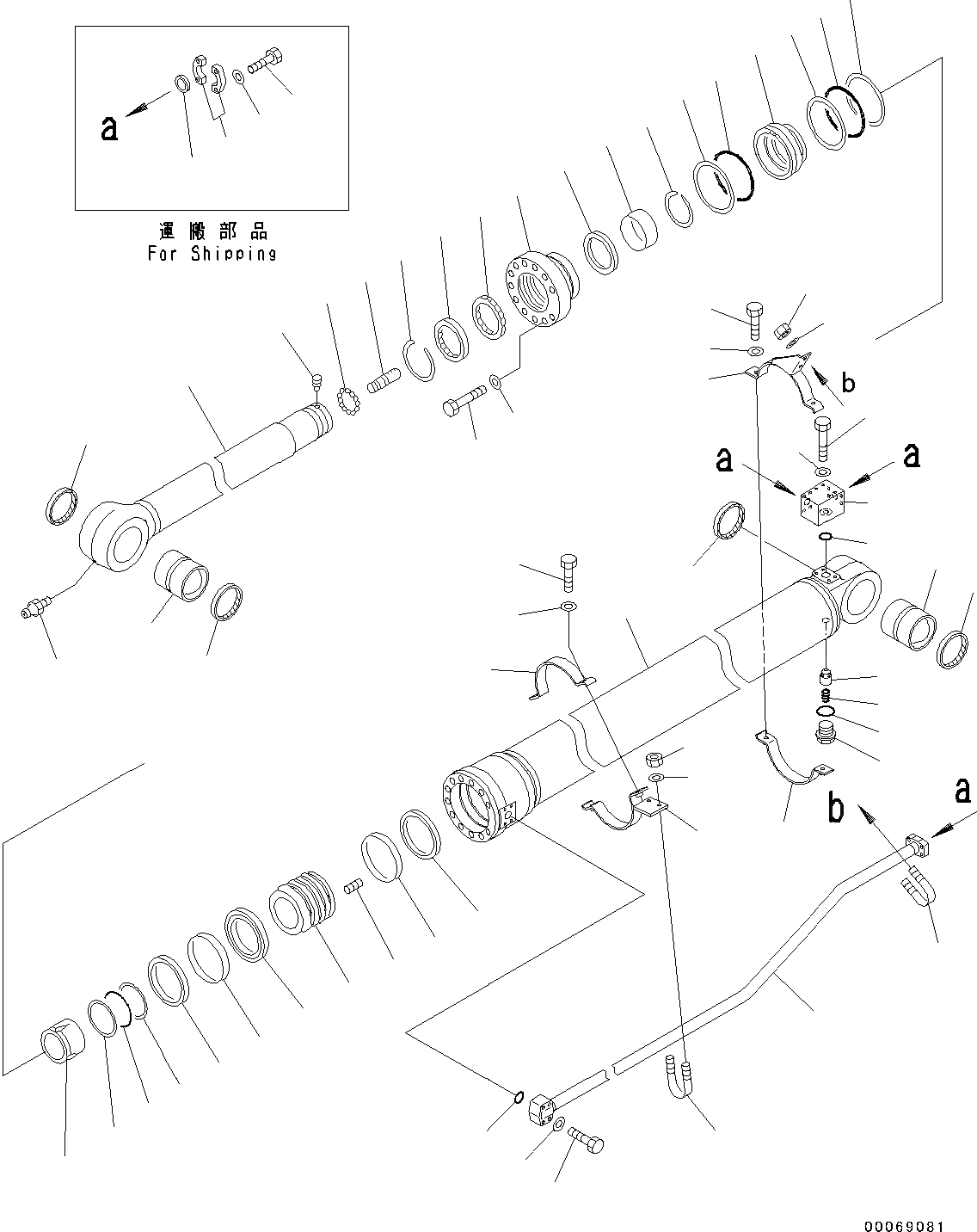 a

運搬部品
For Shipping

b

a

a

b

a

00069081