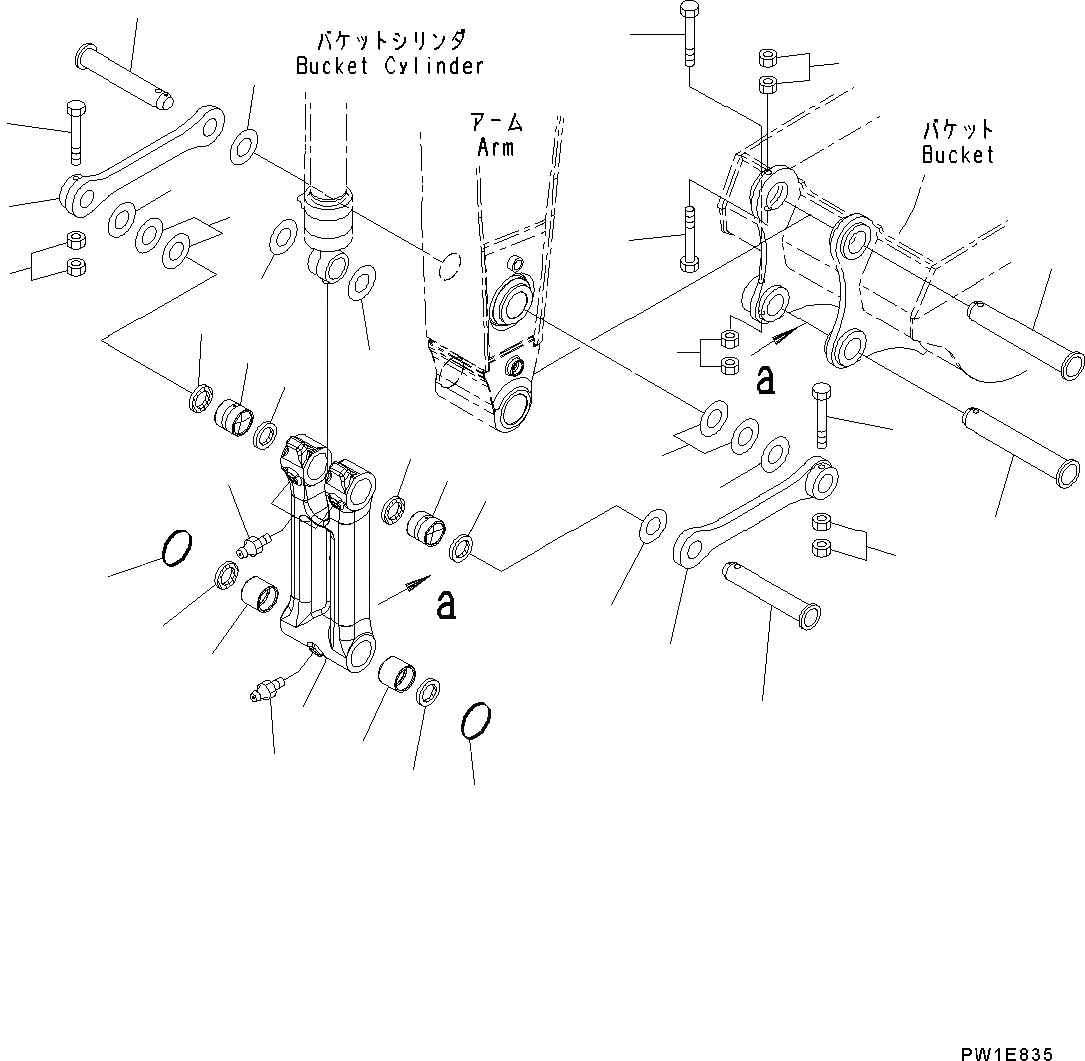 バケットシリンダ
Bucket Cylinder

アーム
Arm

バケット
Bucket

a

a

PW1E835