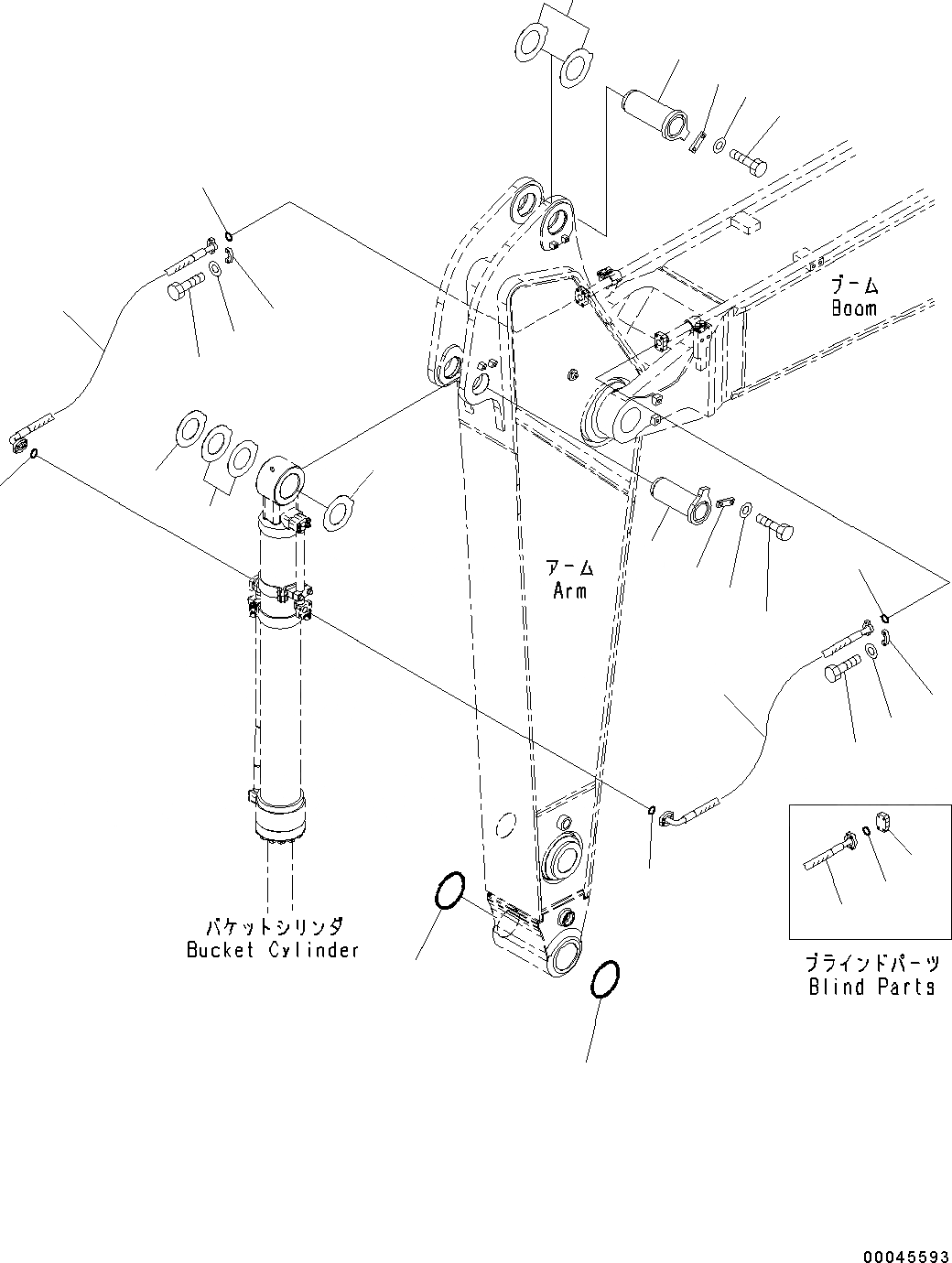 ブーム
Boom

アーム
Arm

バケットシリンダ
Bucket Cylinder

ブラインドパーツ
Blind Parts

00045593