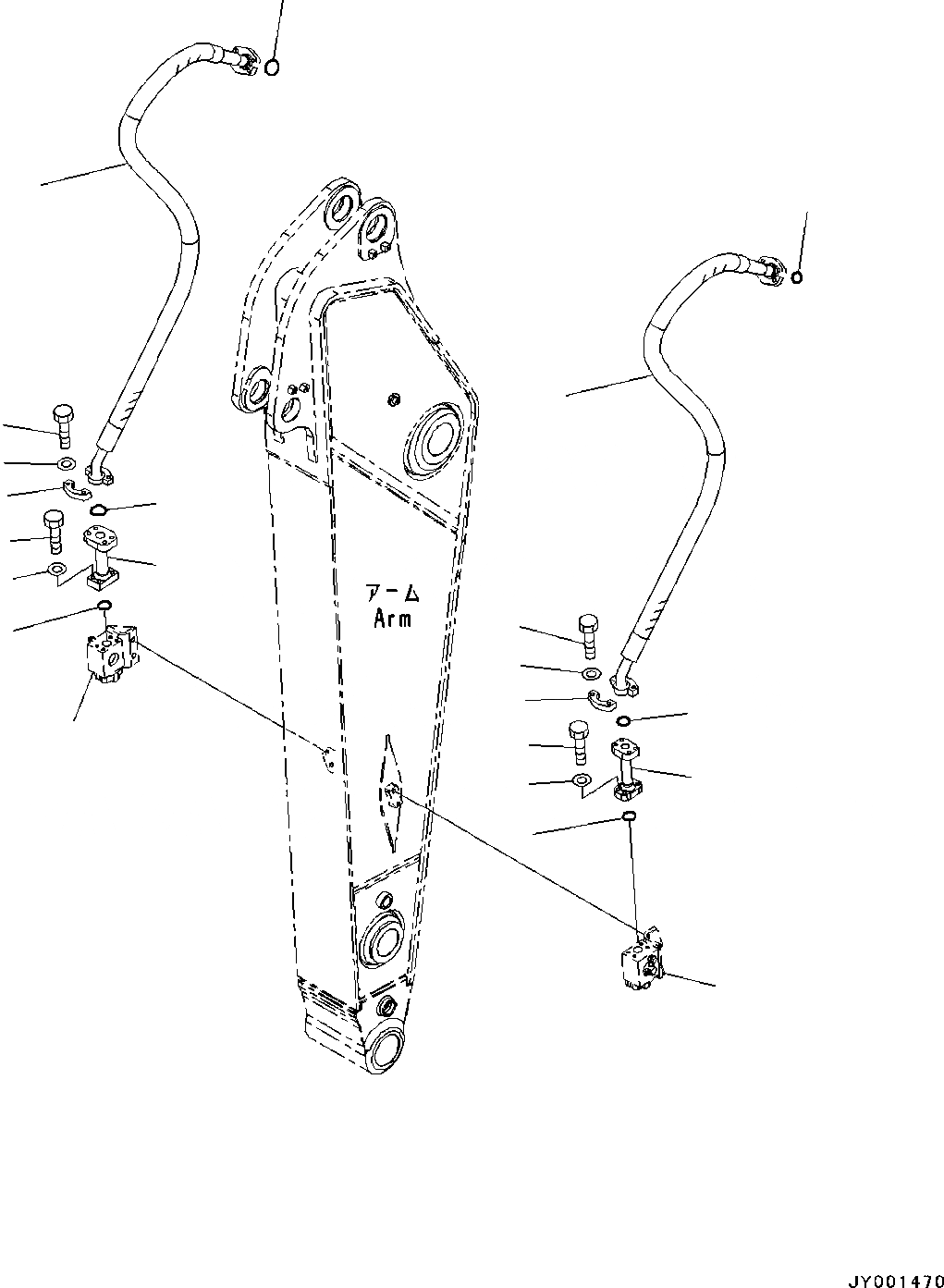 アーム
Arm

JY001470