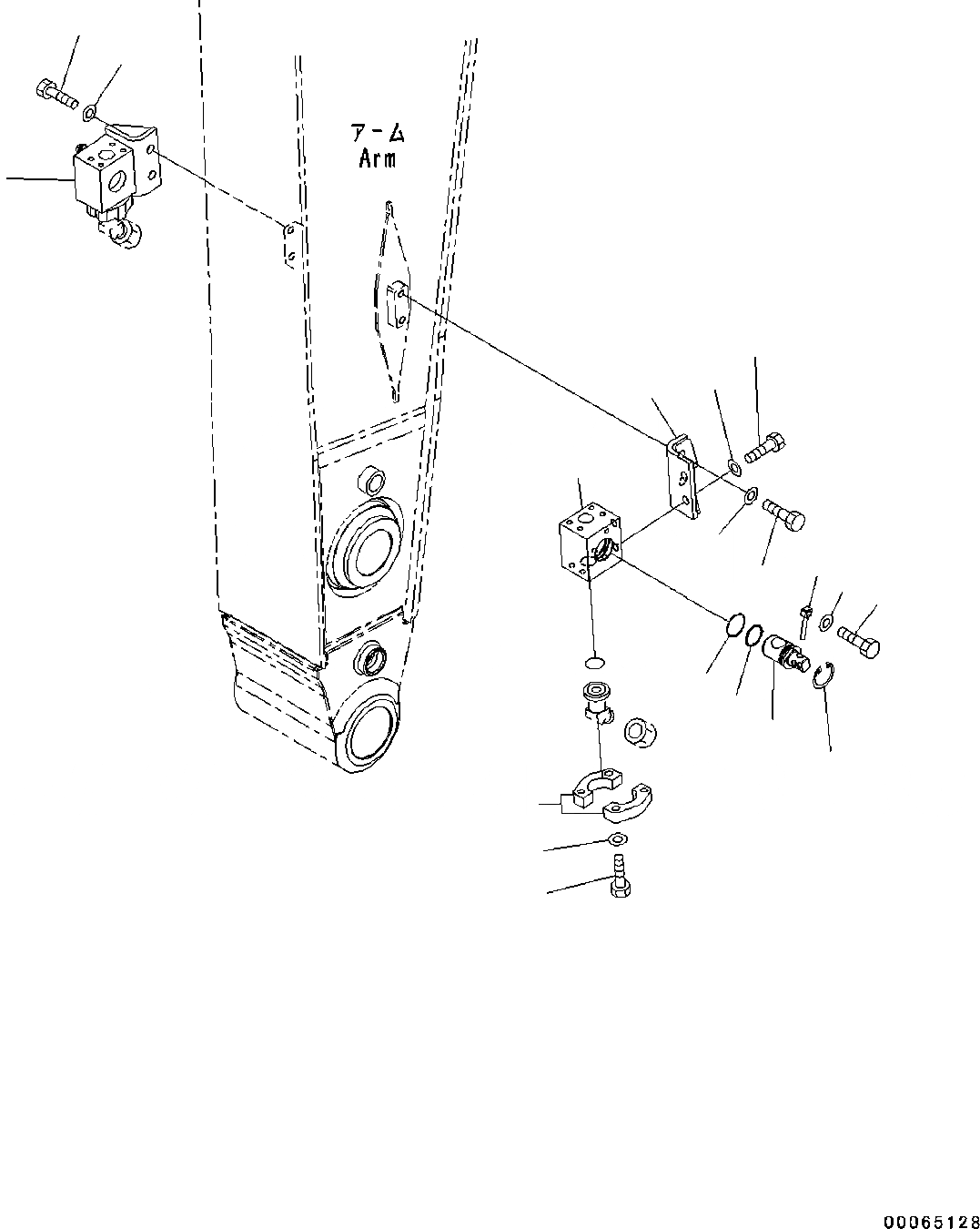 アーム
Arm

00065128