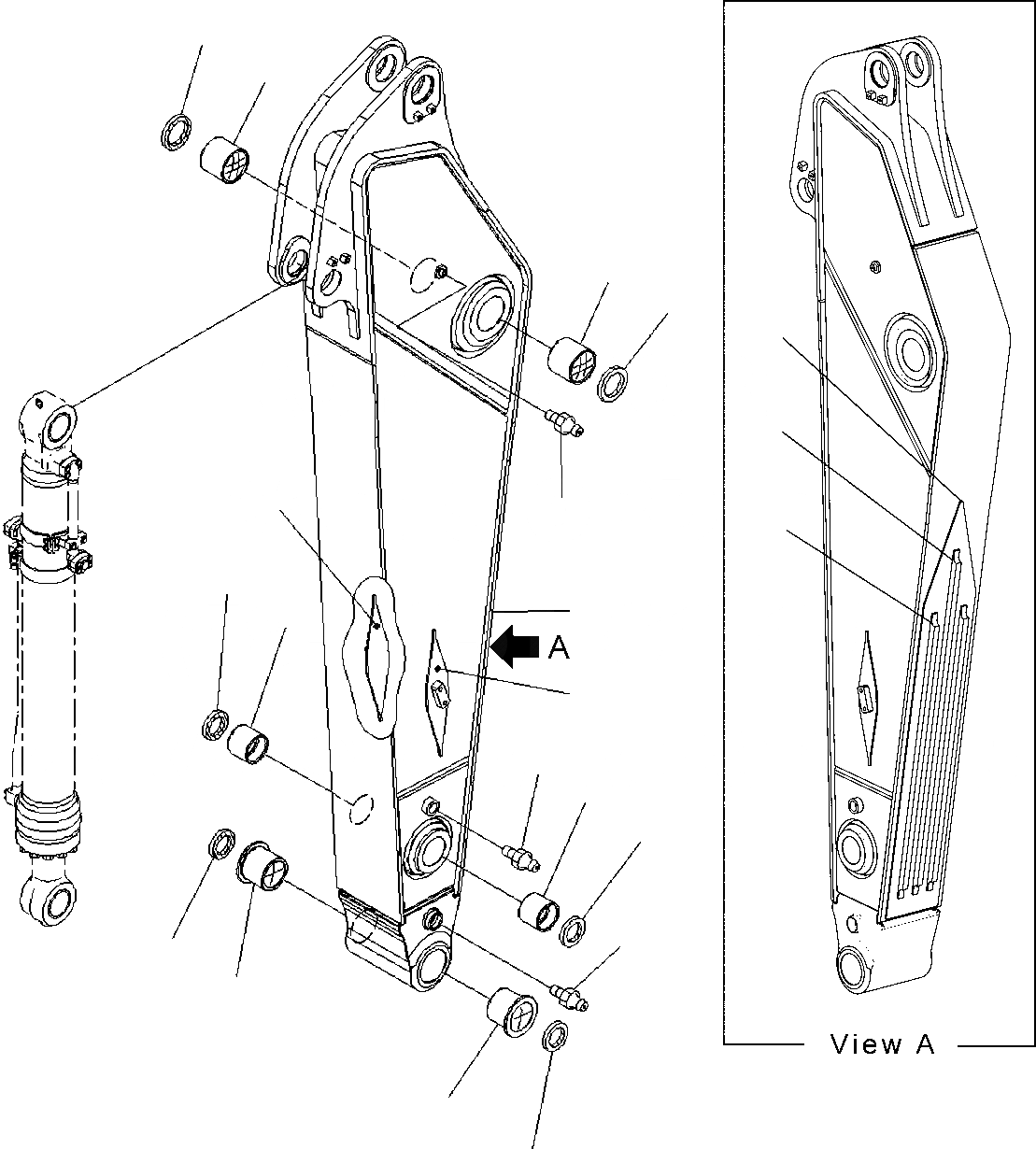 A

View A