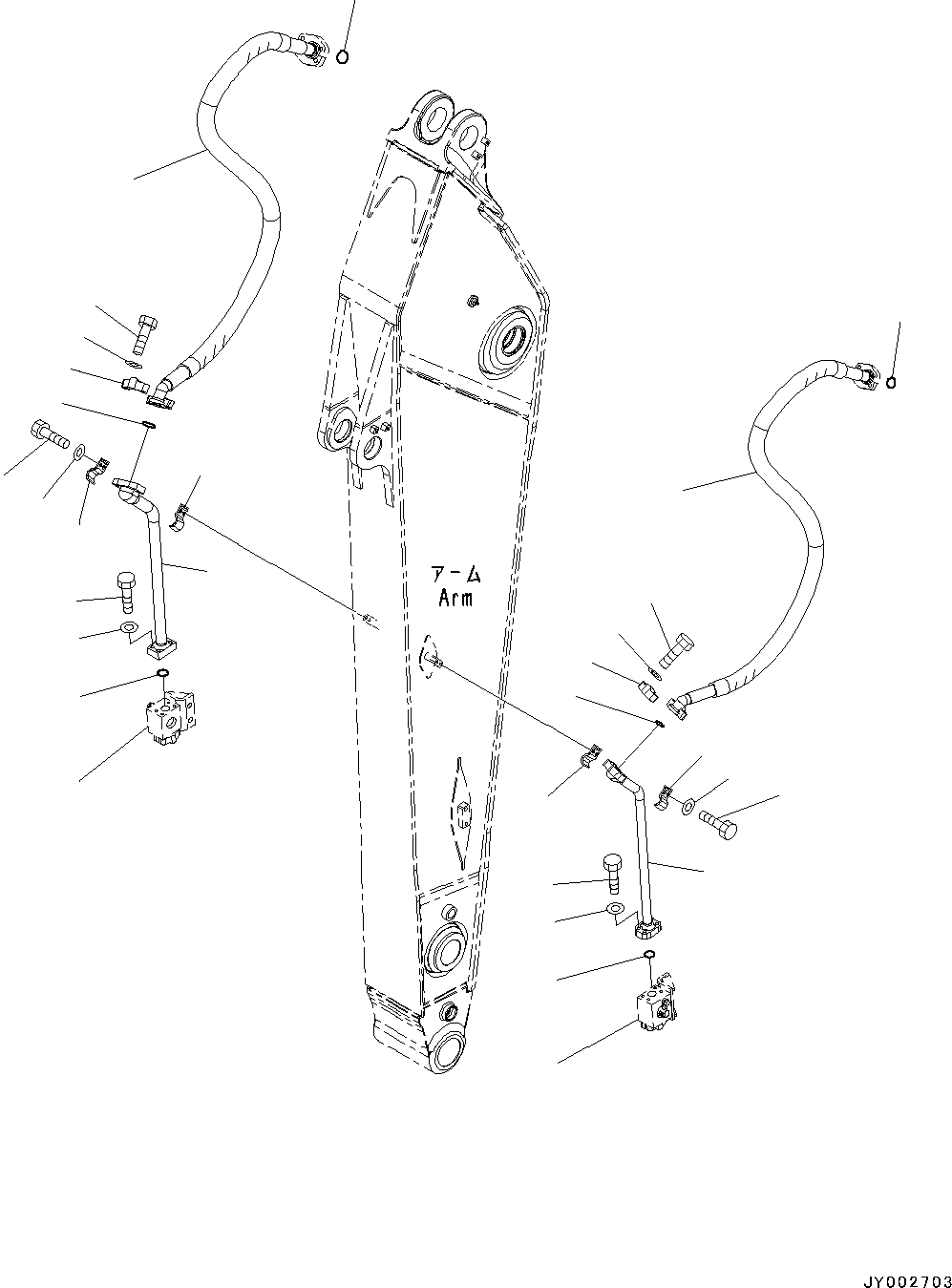 アーム
Arm

JY002703