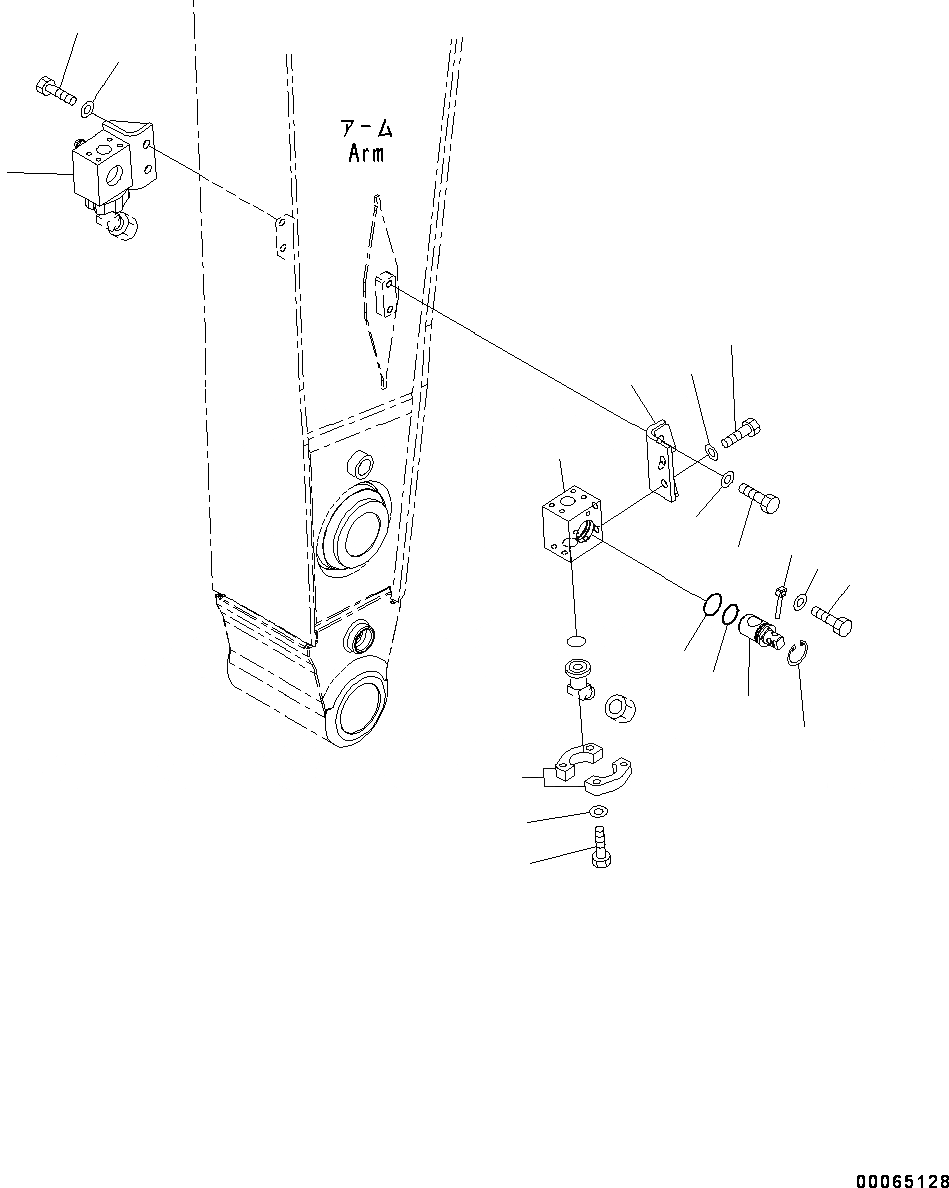 アーム
Arm

00065128