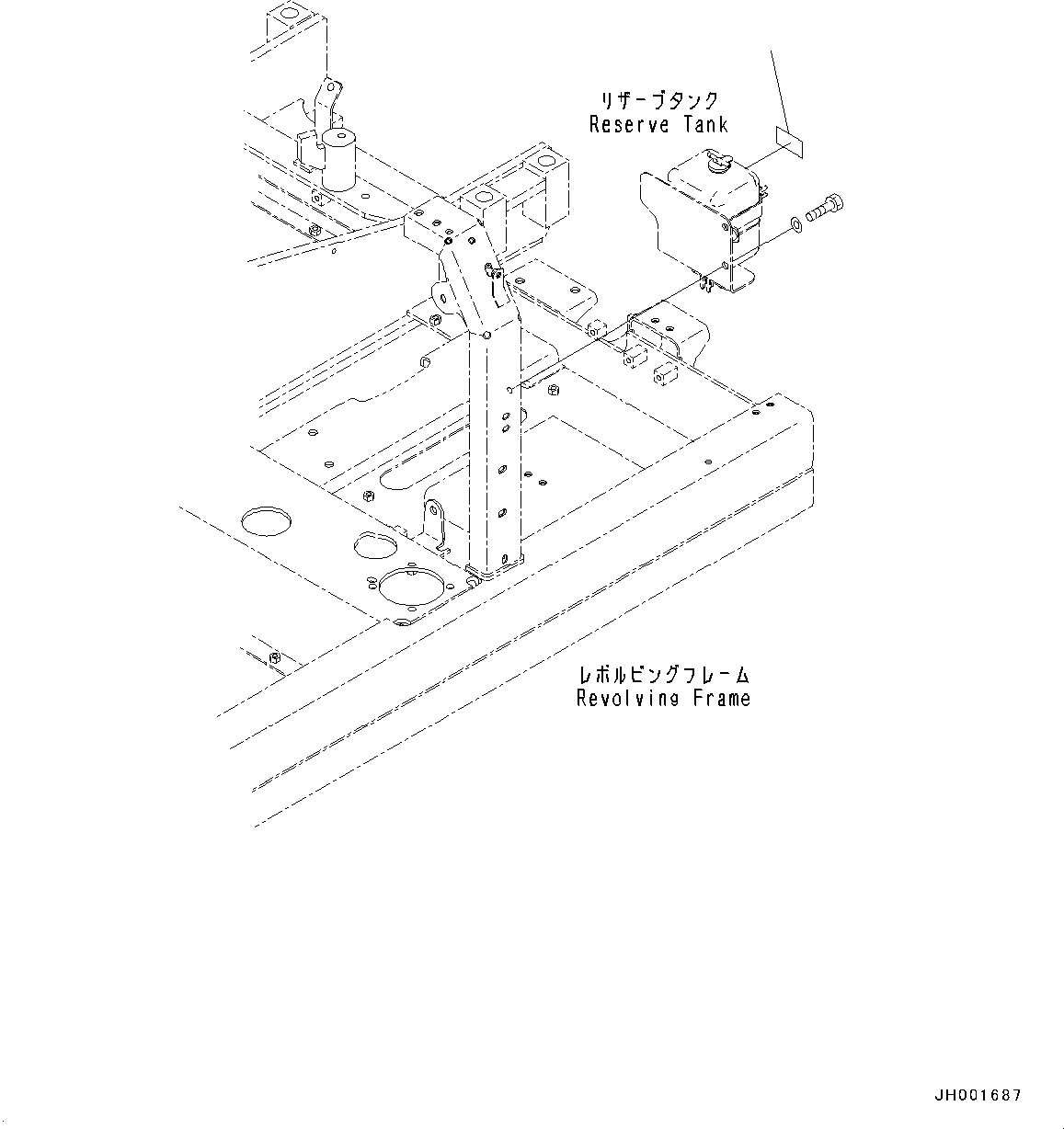 リザーブタンク
Reserve Tank

レボルビングフレーム
Revolving Frame

JH001687