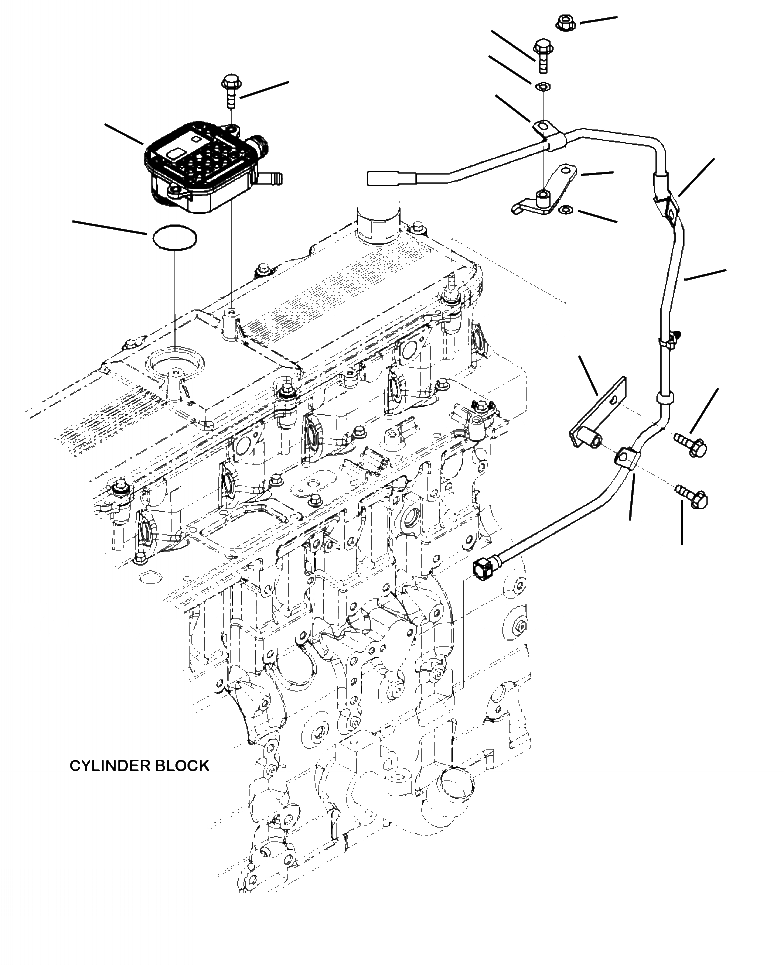 CYLINDER BLOCK