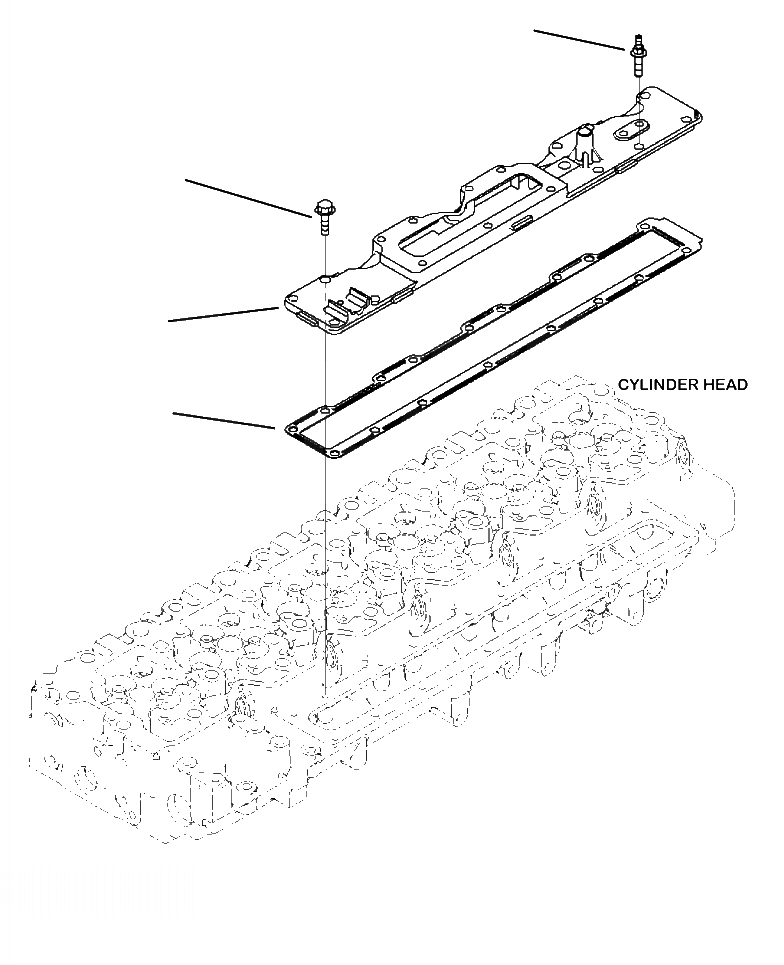 CYLINDER HEAD